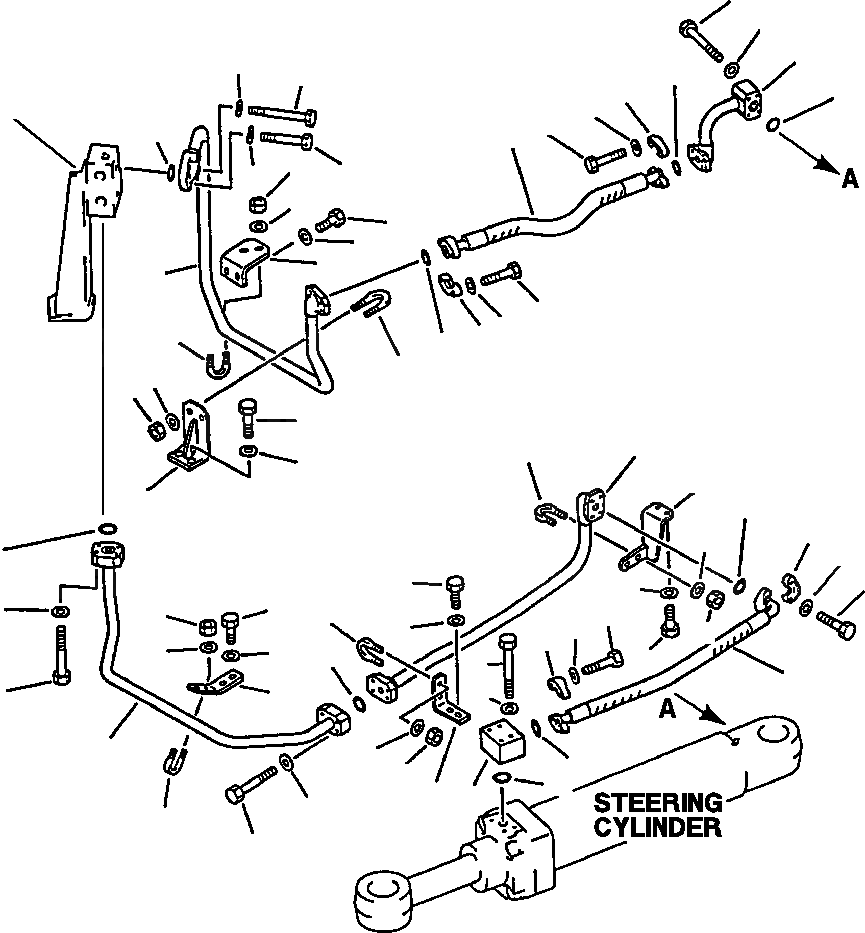 A

A

STEERING CYLINDER