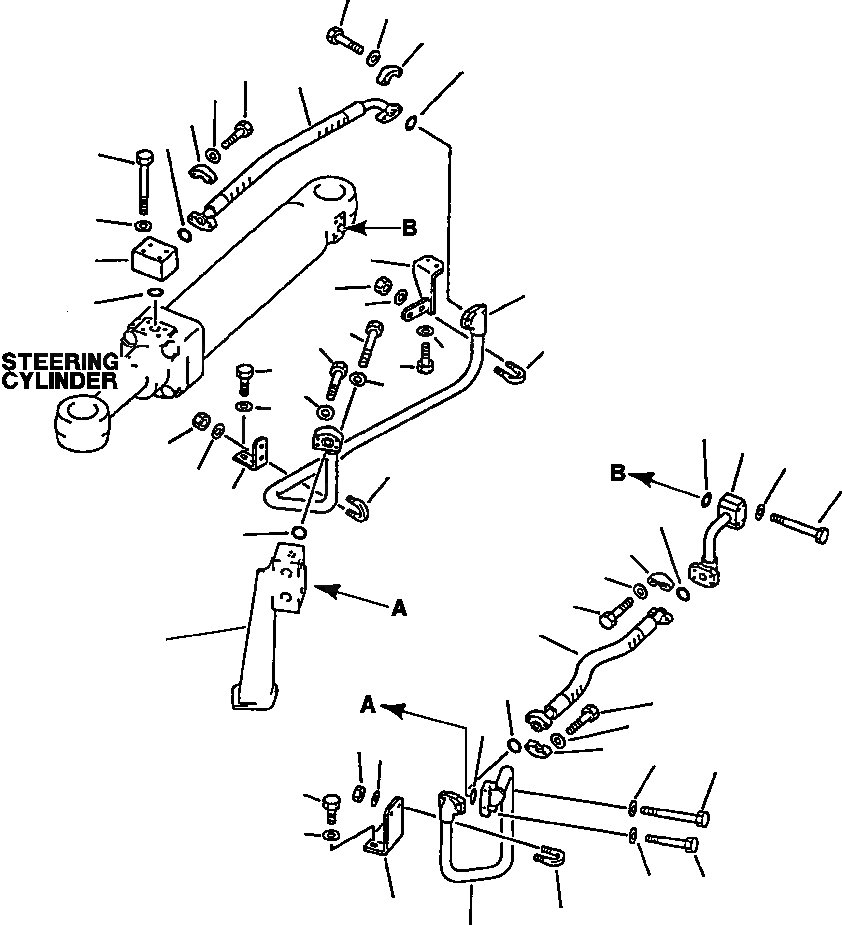 B

STEERING CYLINDER

B

A

A