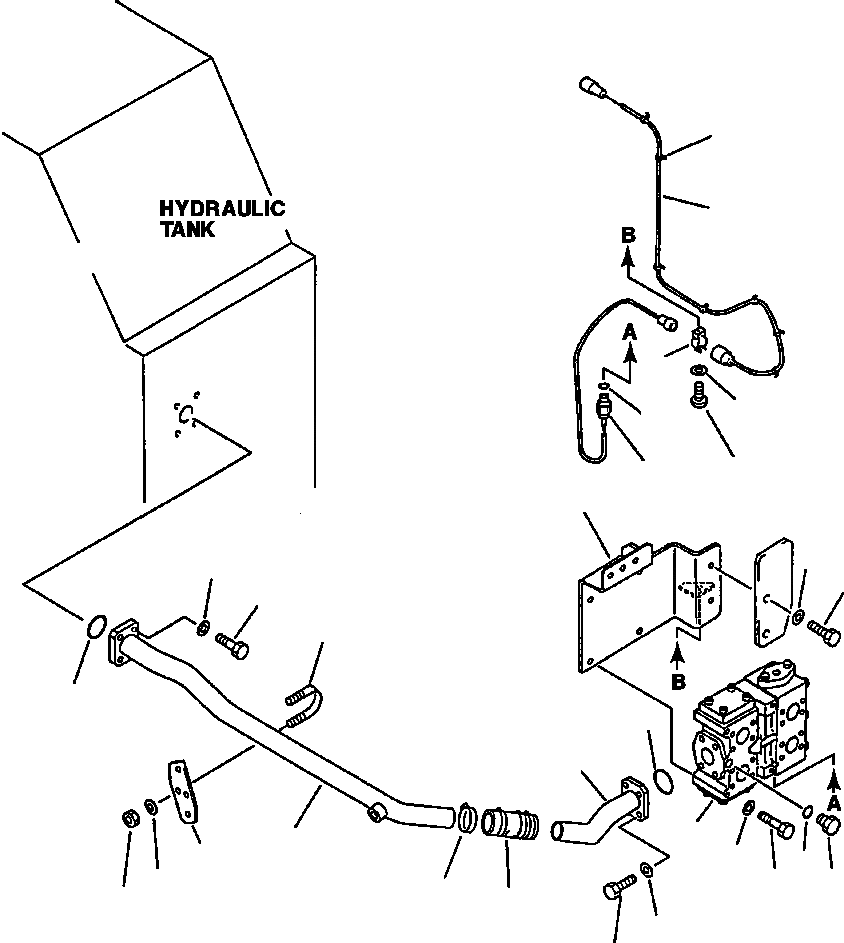 HYDRAULIC TANK

B

A

B

A