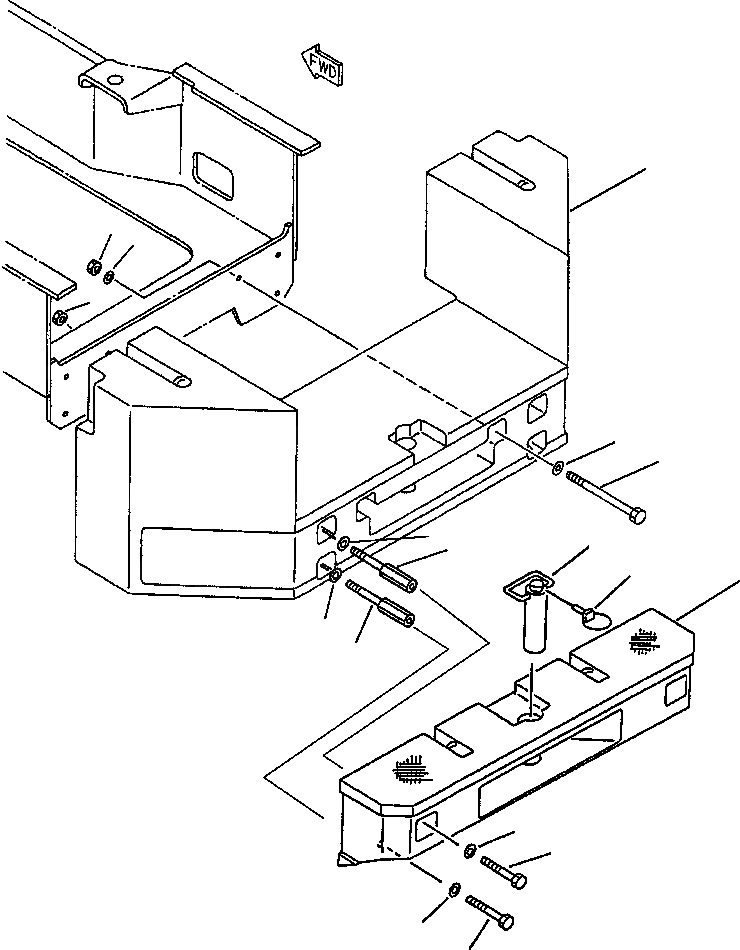 FWD