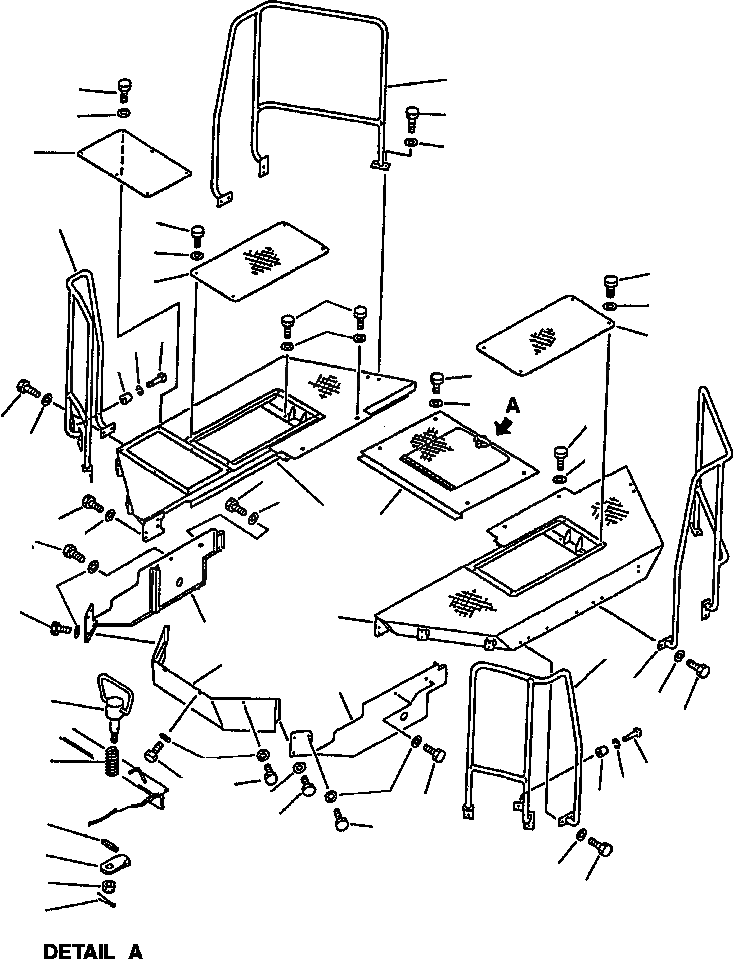 A

DETAIL A