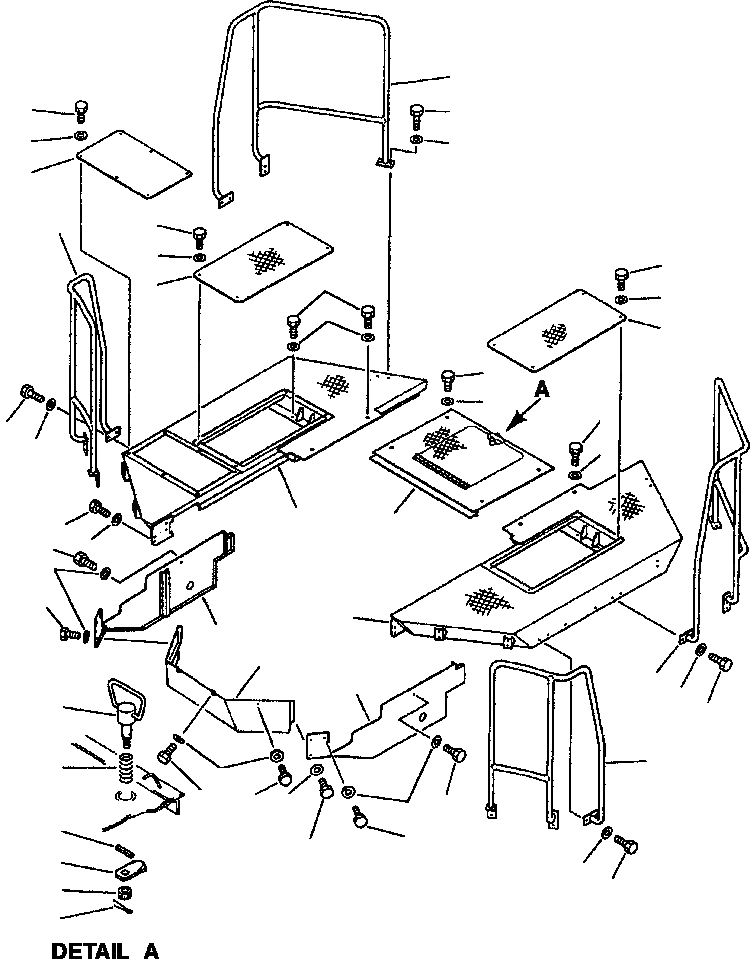 A

DETAIL A