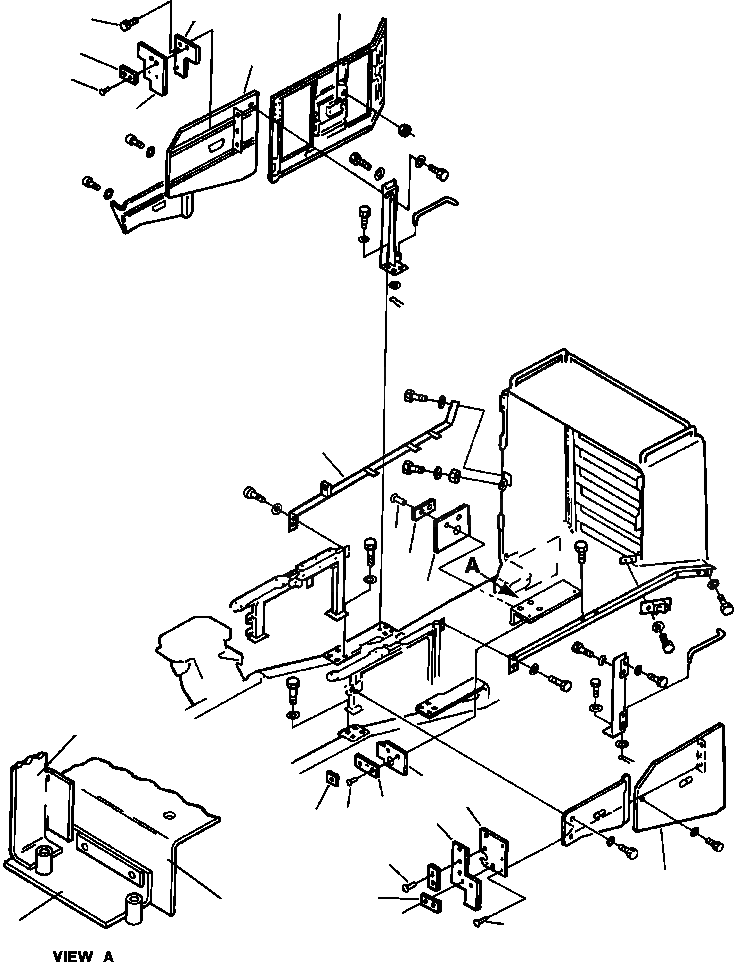 A

VIEW A