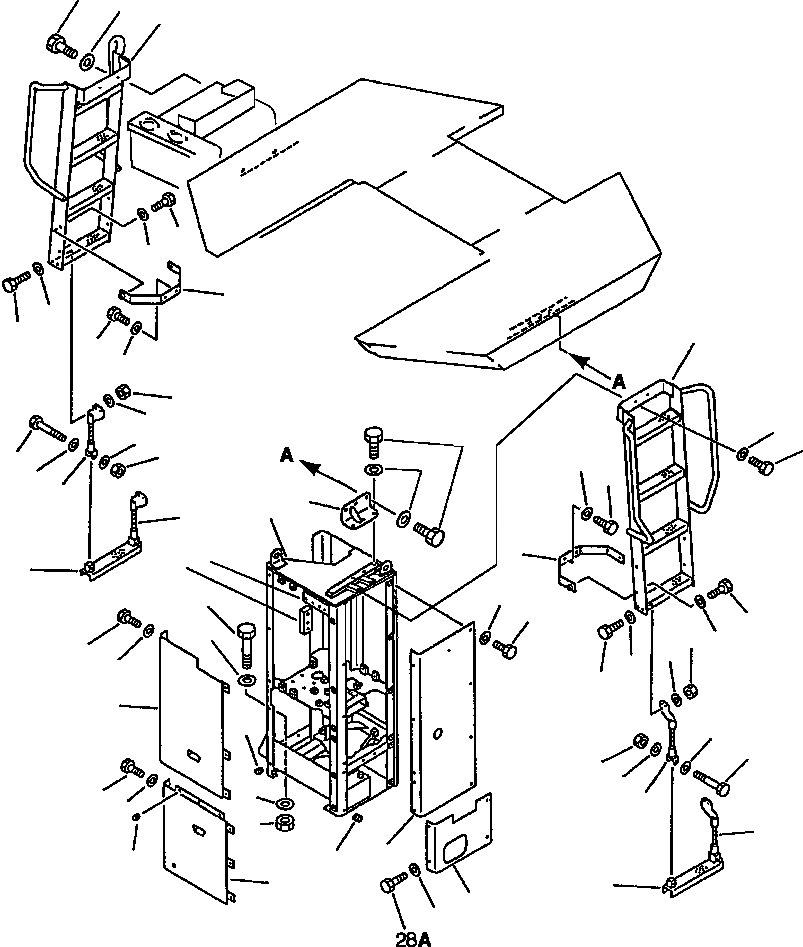 A

A

28A