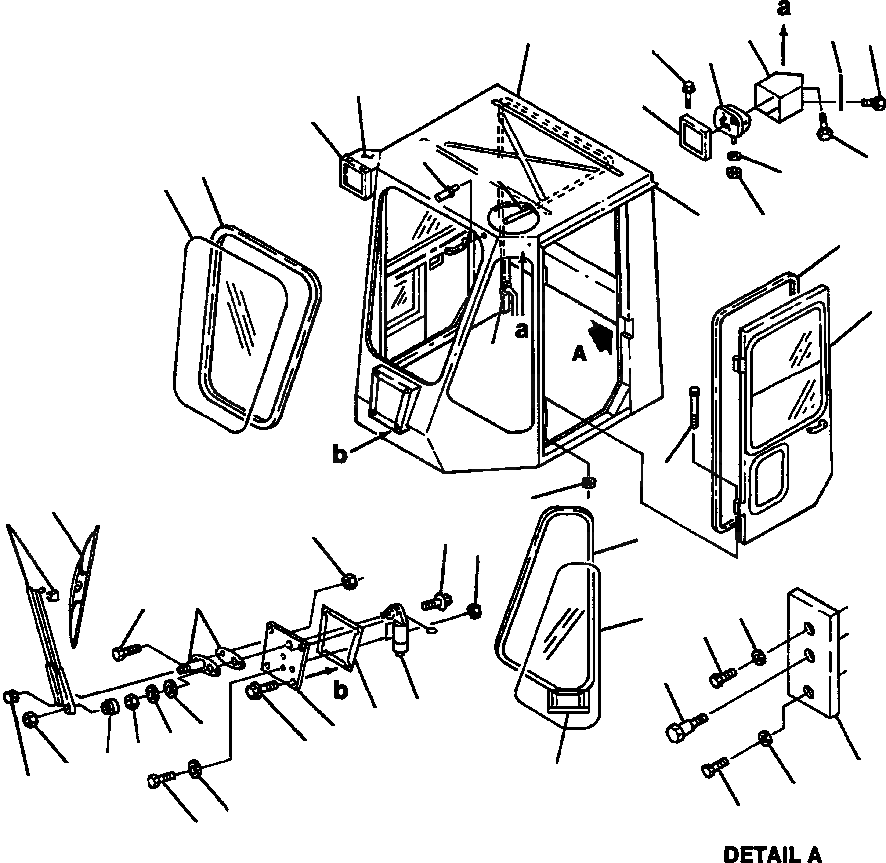 a
a
A
b
b
DETAIL A