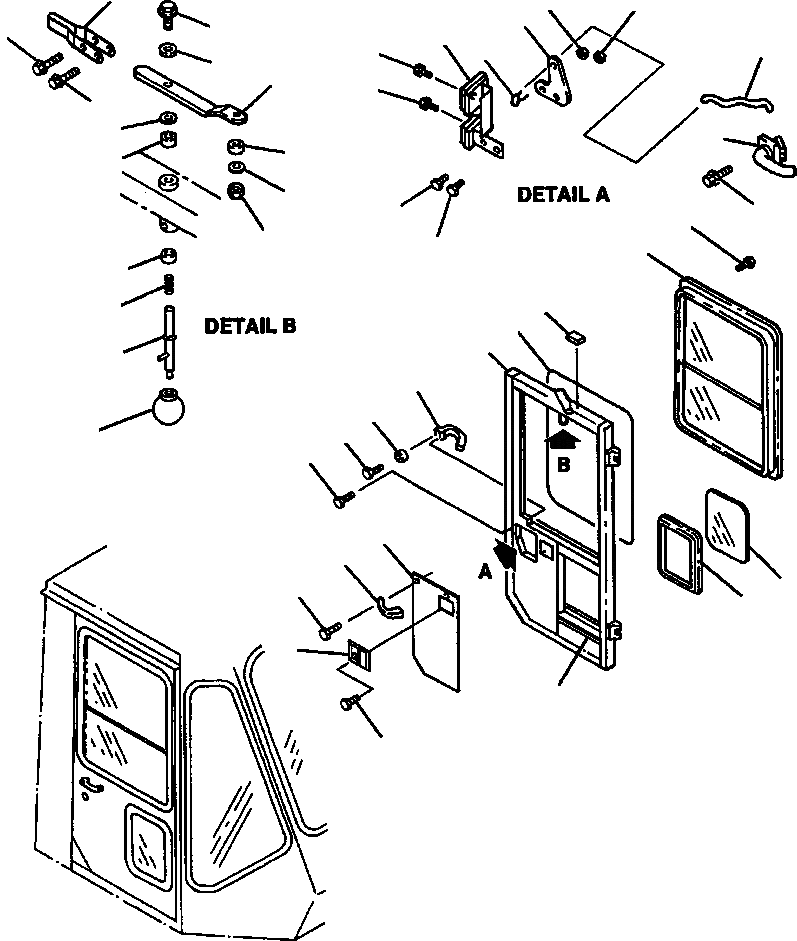 DETAIL A

DETAIL B

B

A