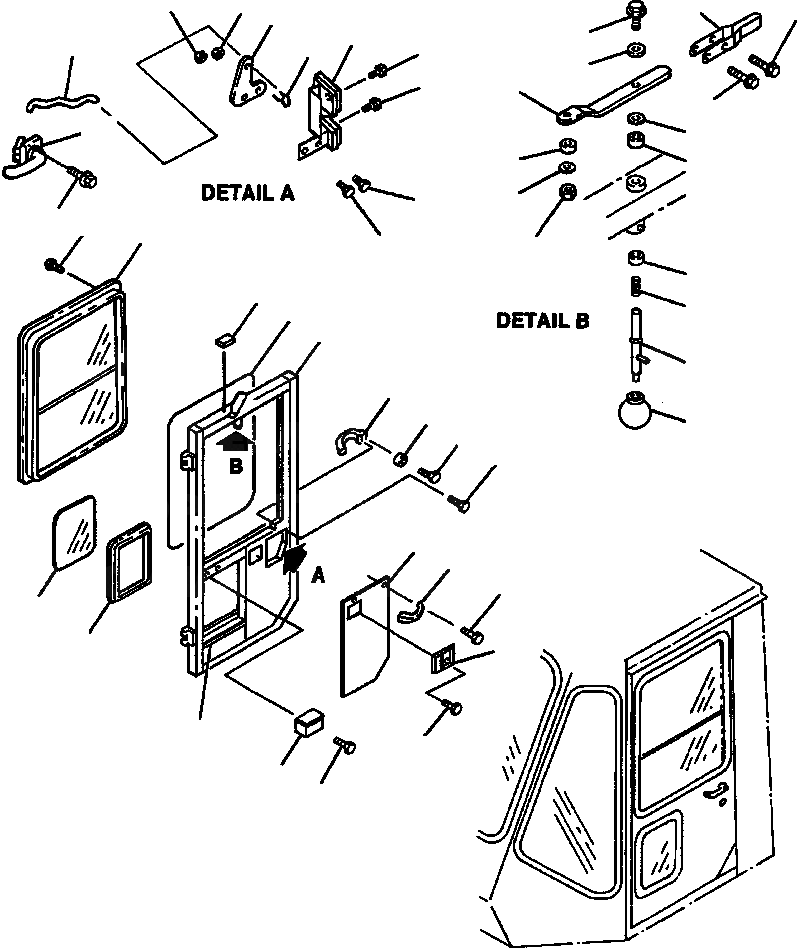 DETAIL A

DETAIL B

B

A