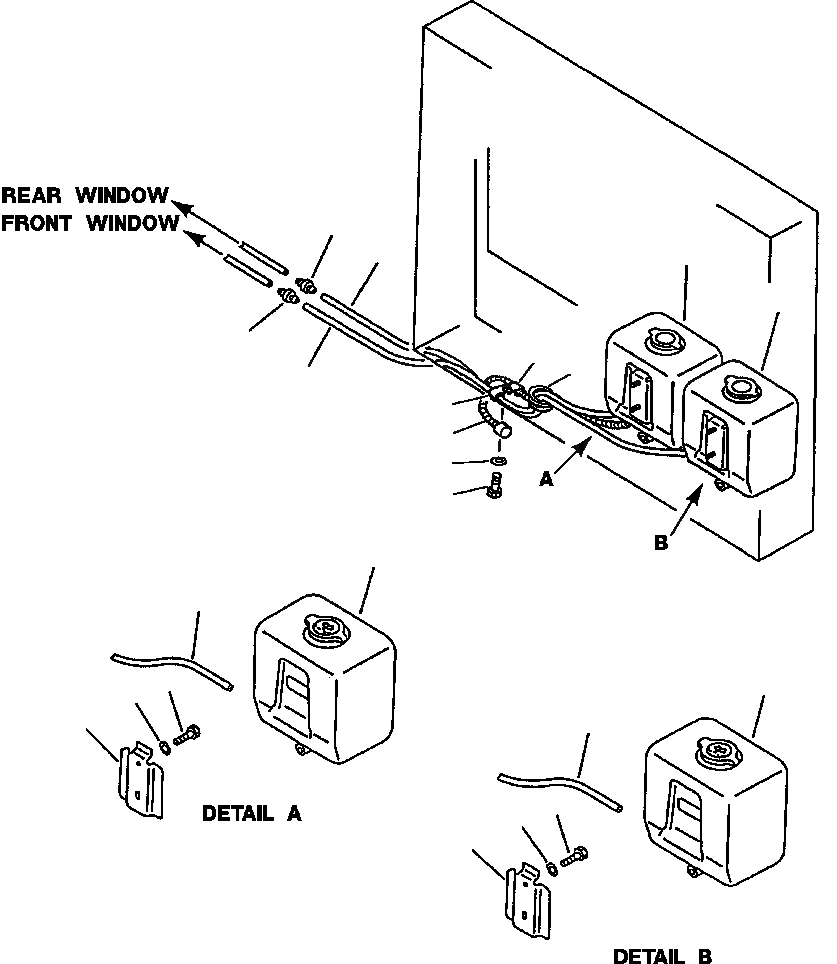 REAR WINDOW
FRONT WINDOW

A

B

DETAIL A

DETAIL B