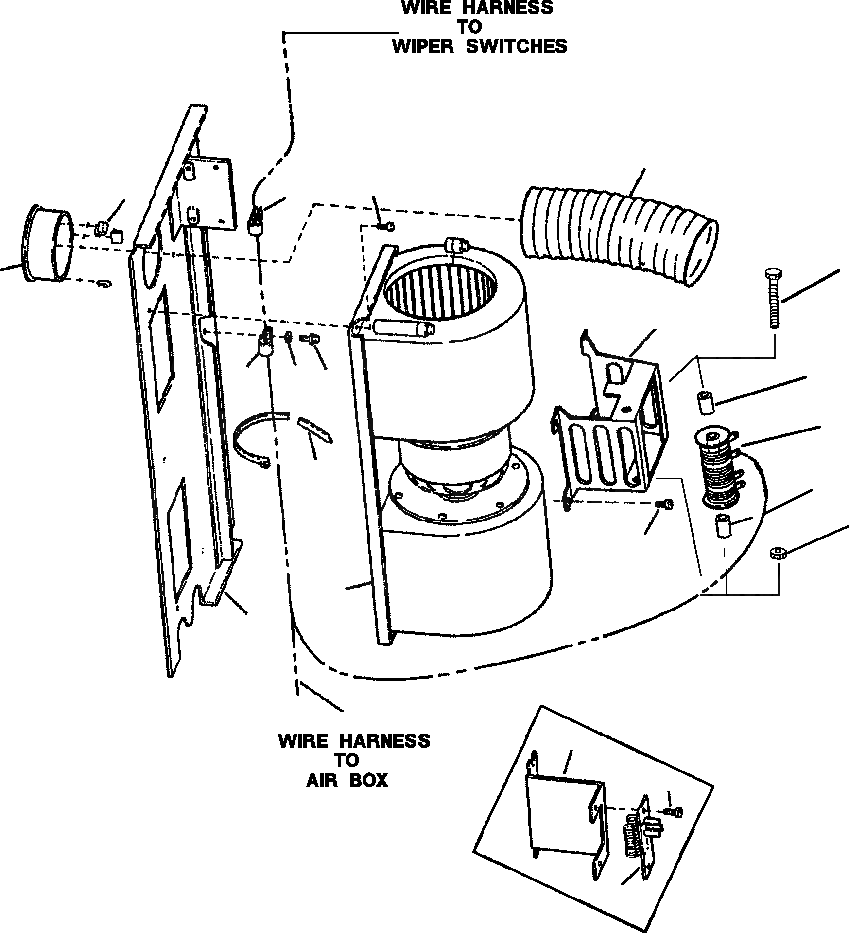 WIRE HARNESS
TO
WIPER SWITCHES

WIRE HARNESS
TO
AIR BOX