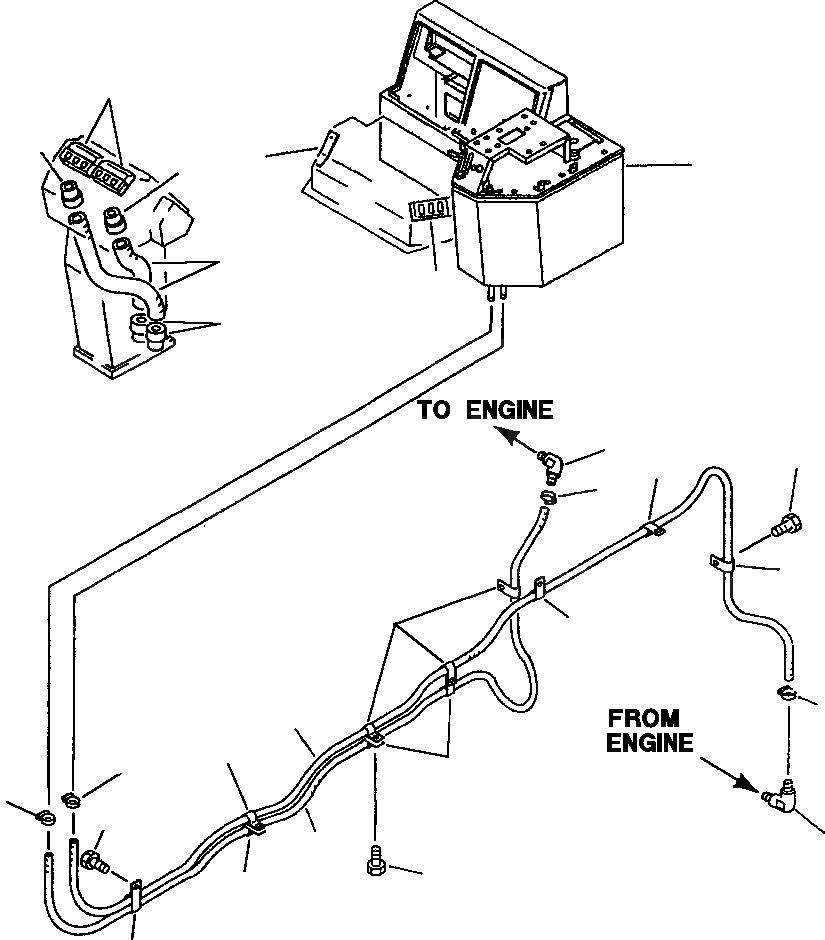 TO ENGINE

FROM ENGINE