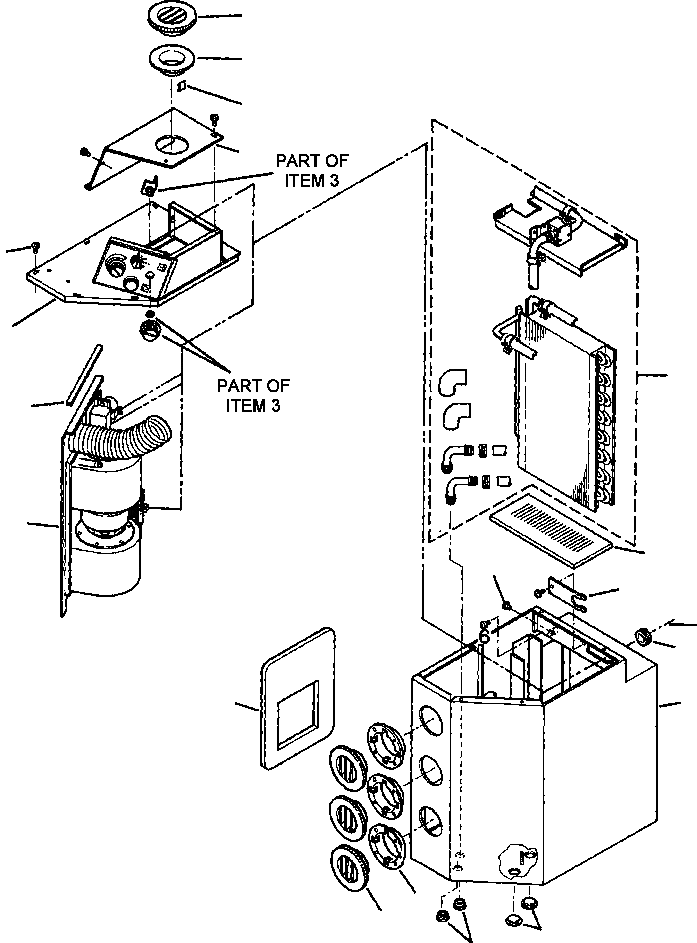 PART OF
ITEM 3

PART OF
ITEM 3