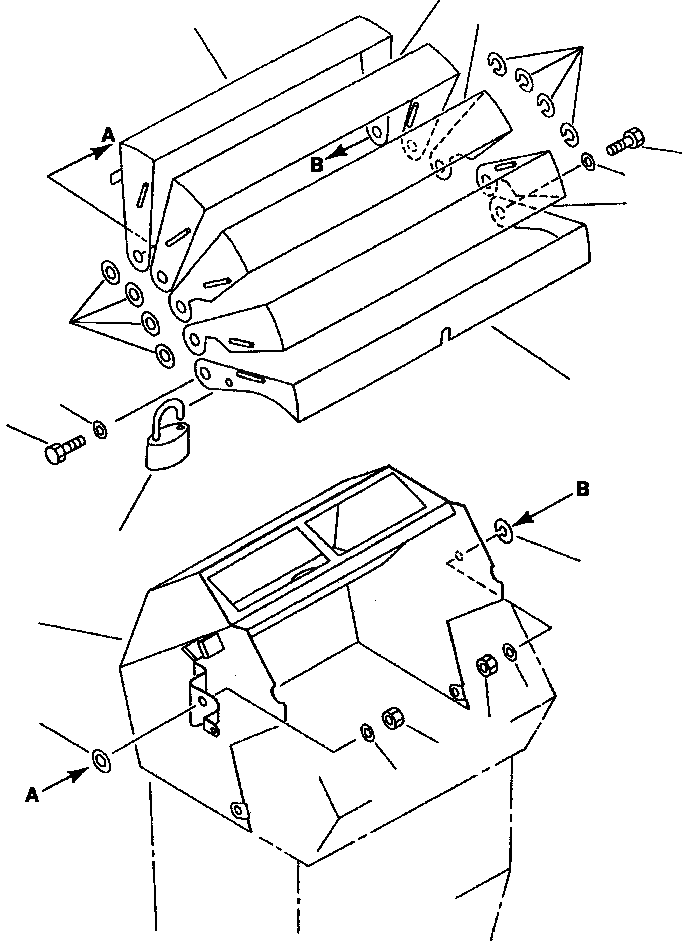 A
B
B
A