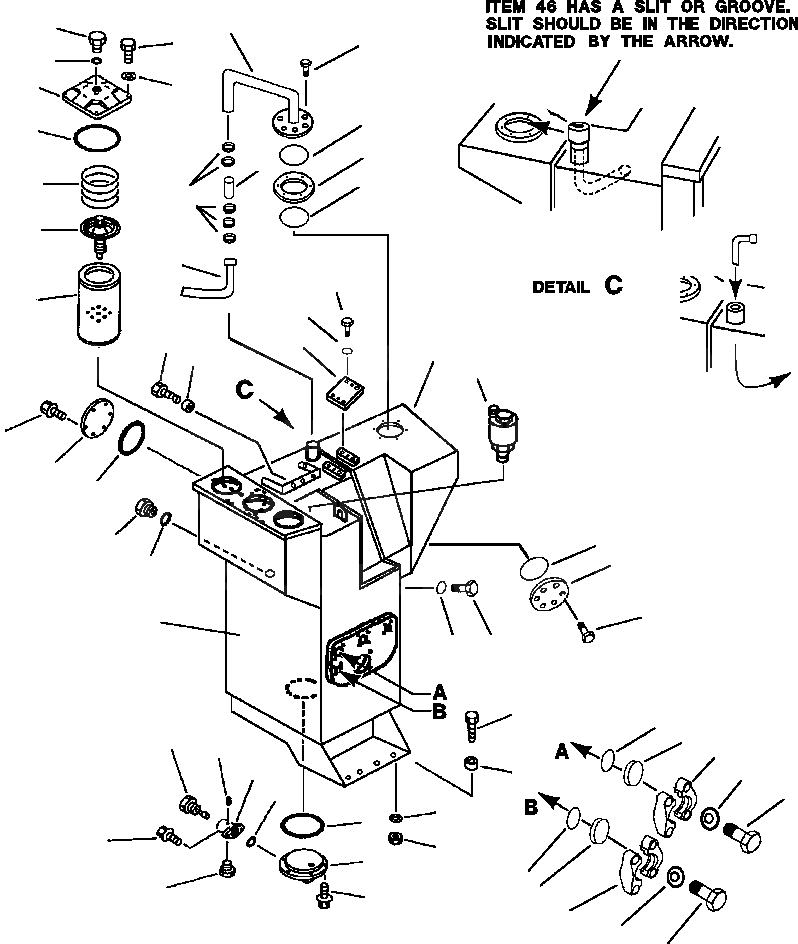 ITEM 46 HAS A SLIT OR GROOVE. SLIT SHOULD BE IN THE DIRECTION INDICATED BY THE ARROW.

DETAIL C

C

A
B

A
B