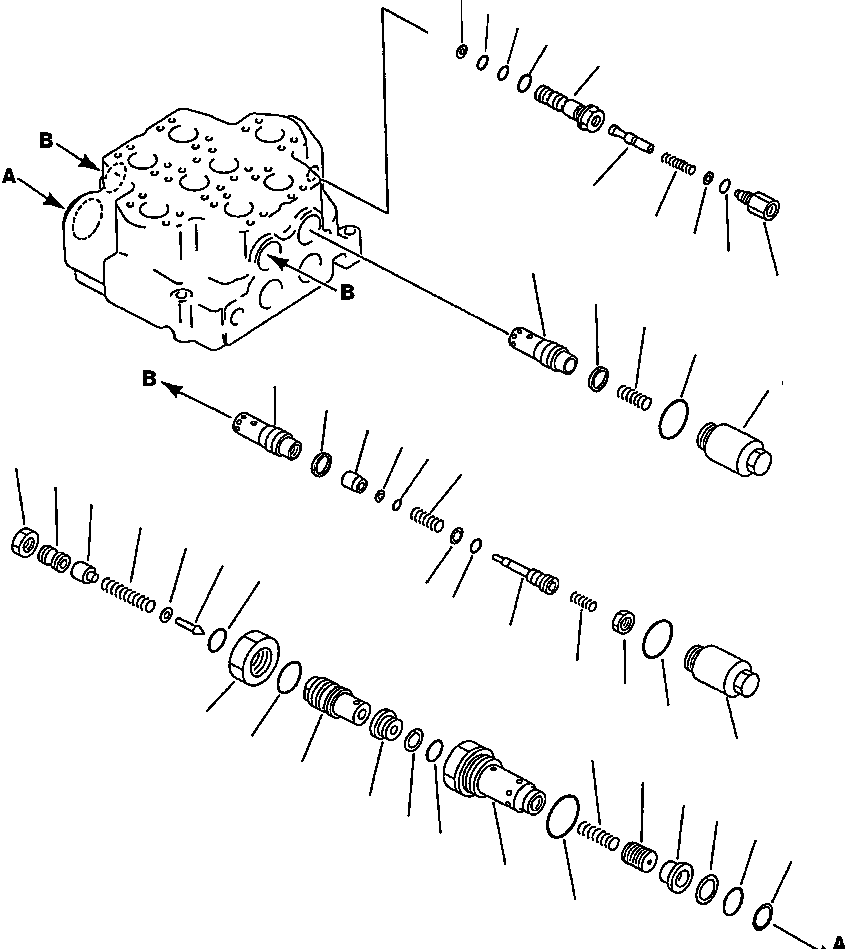 B
A
B
B
A