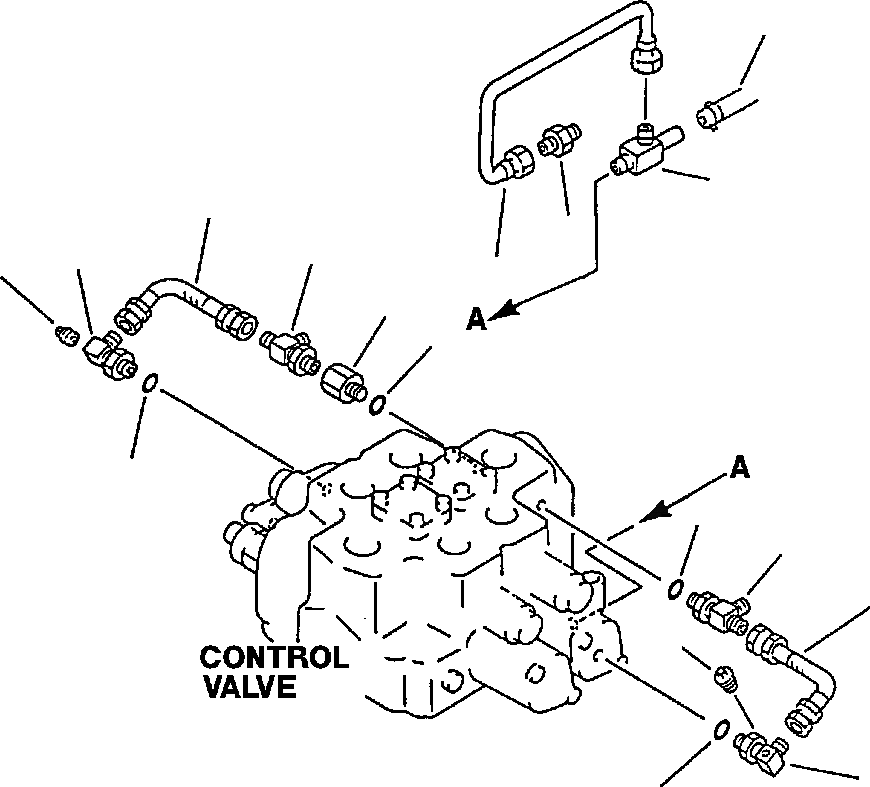 A

A

CONTROL VALVE