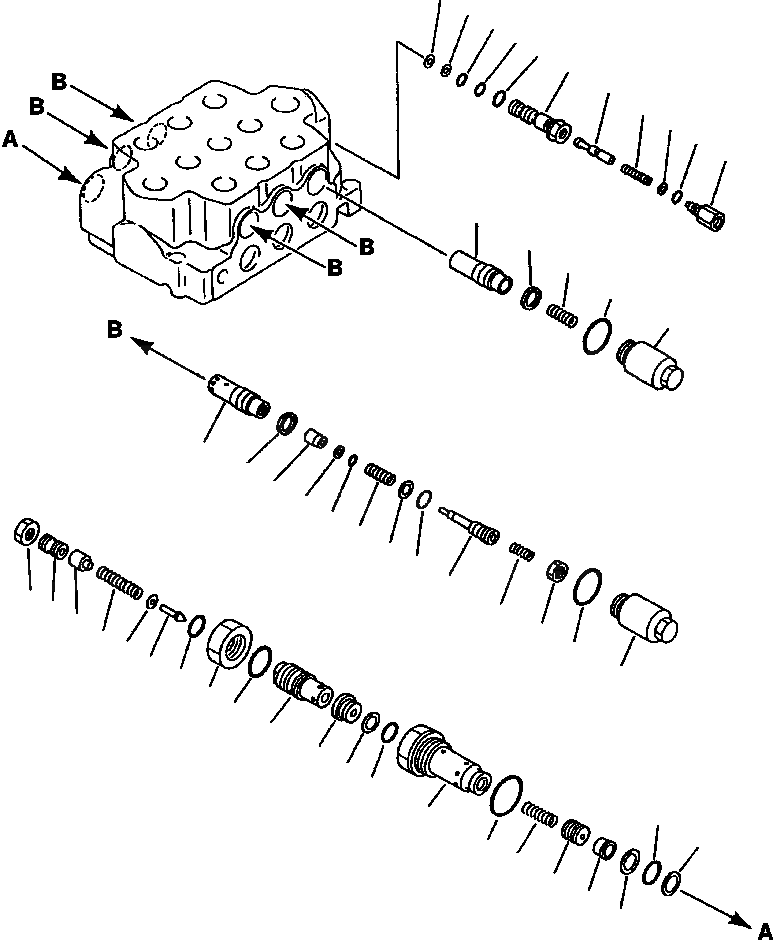 B
B
A
B
B
B
A