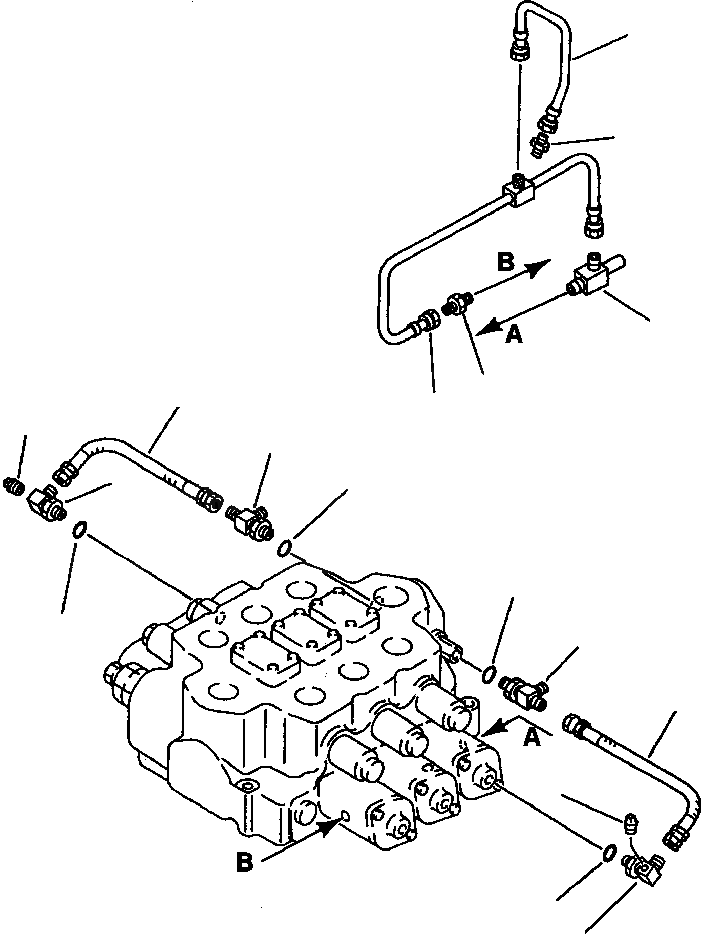 B
A
A
B