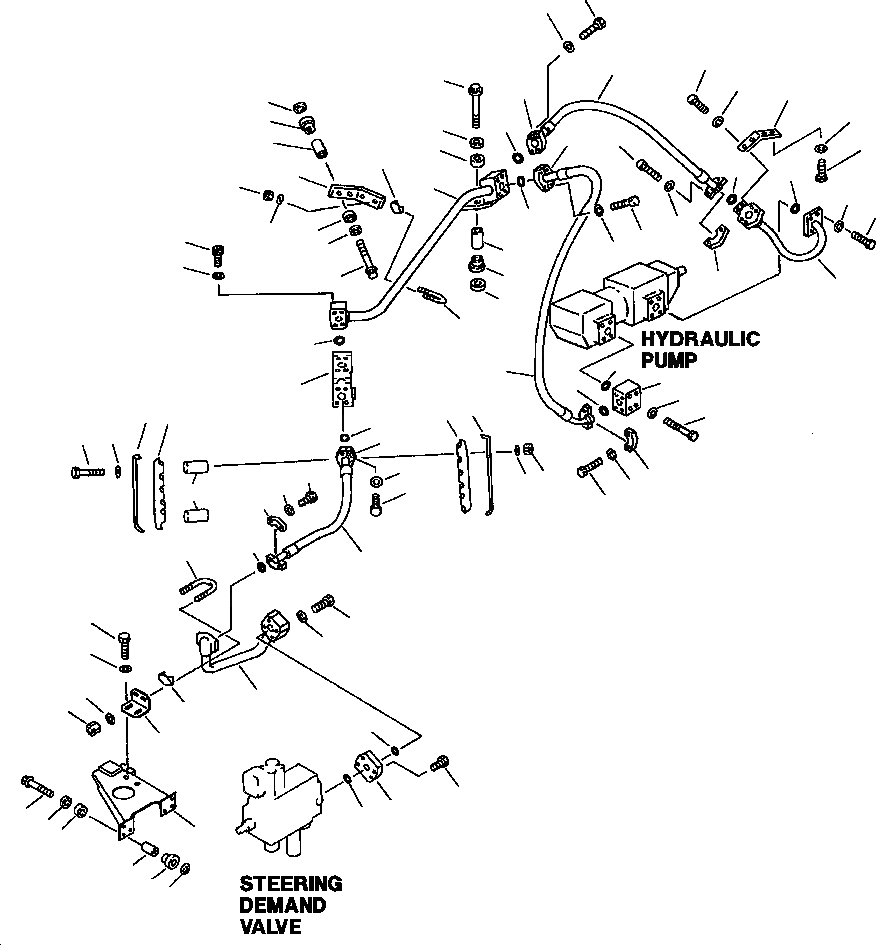 HYDRAULIC PUMP

STEERING DEMAND VALVE