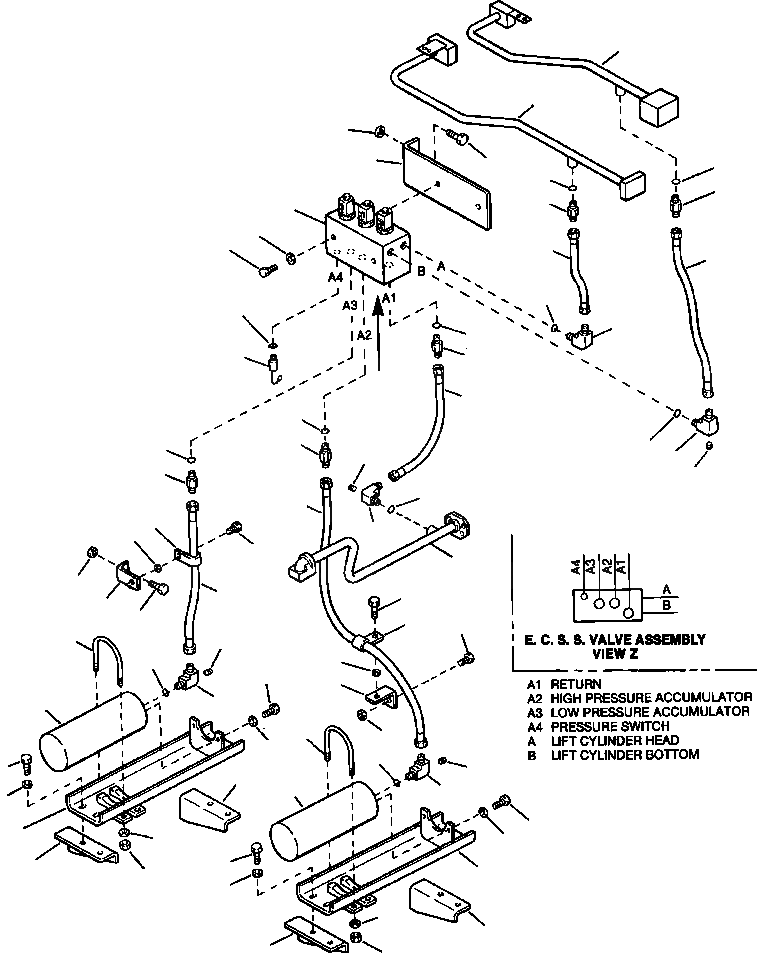 A4
A3
A2
A1
B
A

A4 A3 A2 A1
A
B

E. C. S. S. VALVE ASSEMBLY
VIEW Z

A1 RETURN
A2 HIGH PRESSURE ACCUMULATOR
A3 LOW PRESSURE ACCUMULATOR
A4 PRESSURE SWITCH
A LIFT CYLINDER HEAD
B LIFT CYLINDER BOTTOM