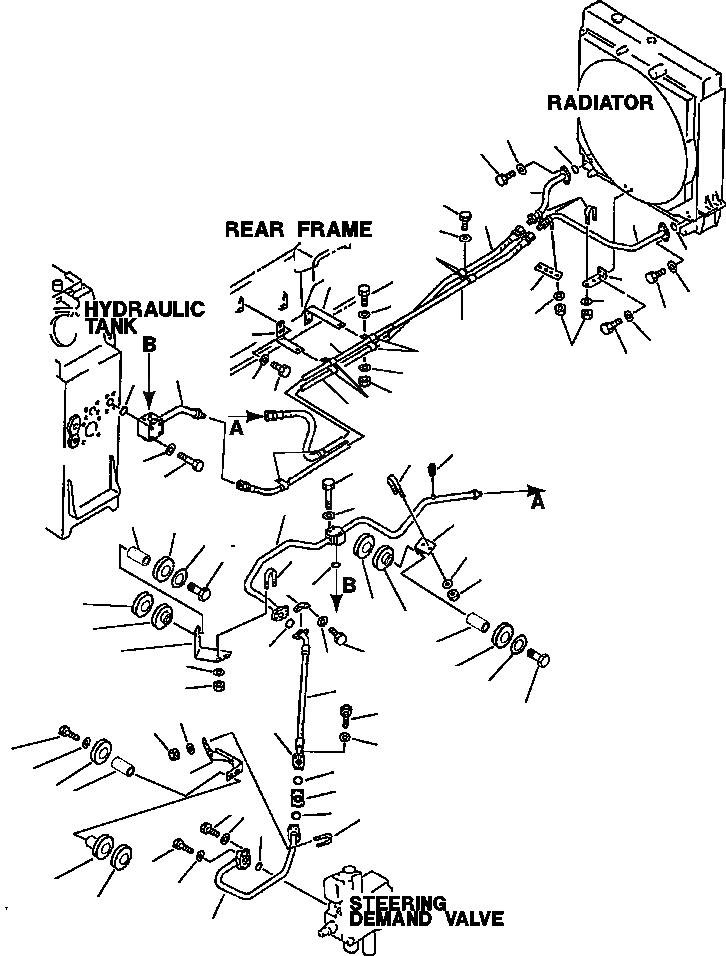 RADIATOR

REAR FRAME

HYDRAULIC TANK

B

A

A

B

STEERING DEMAND VALVE