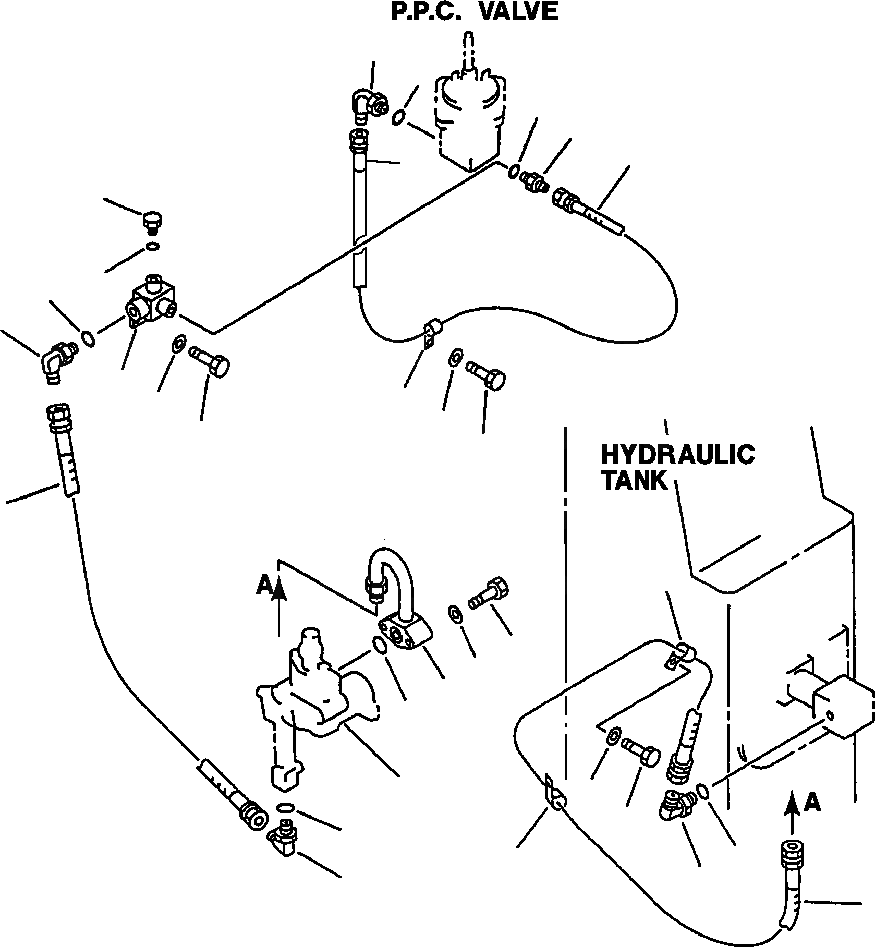 P.P.C. VALVE

HYDRAULIC TANK

A

A