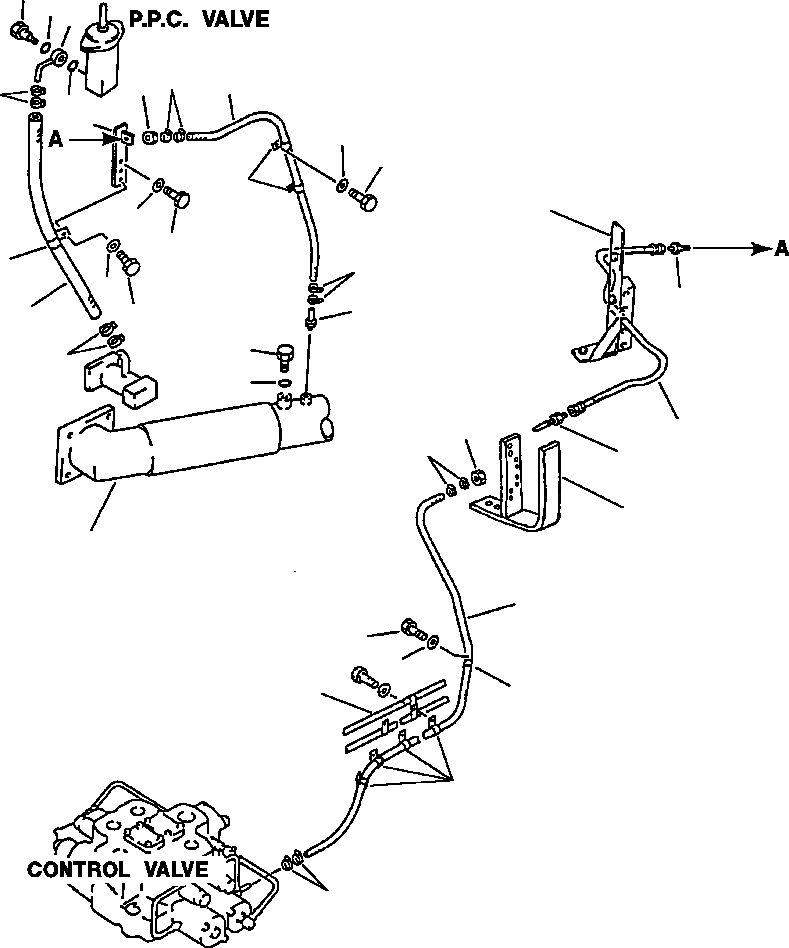 P.P.C. VALVE

A

A

CONTROL VALVE