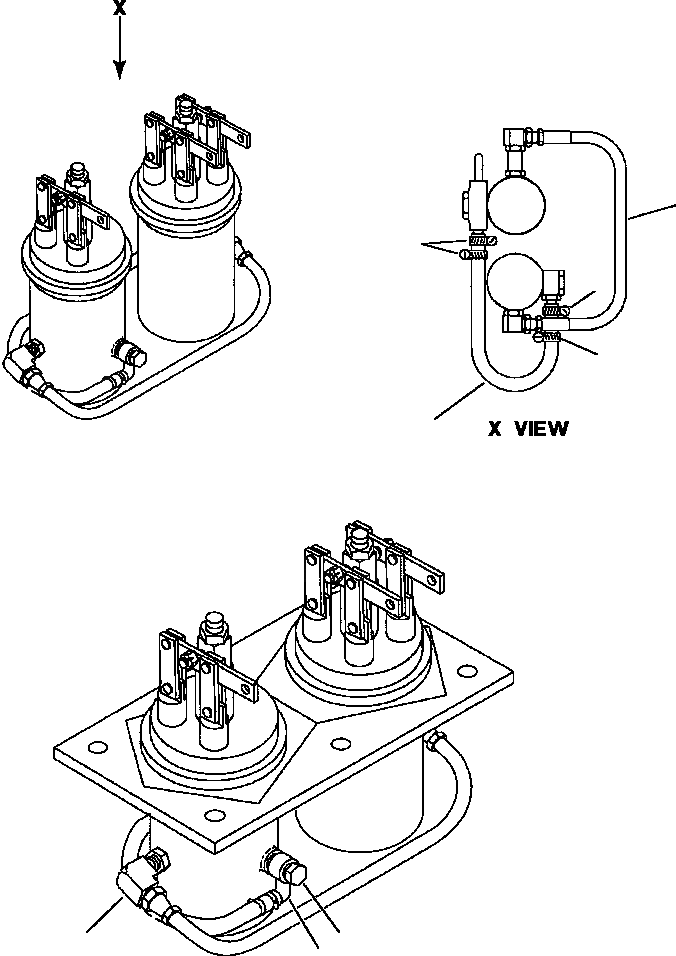 X

X VIEW