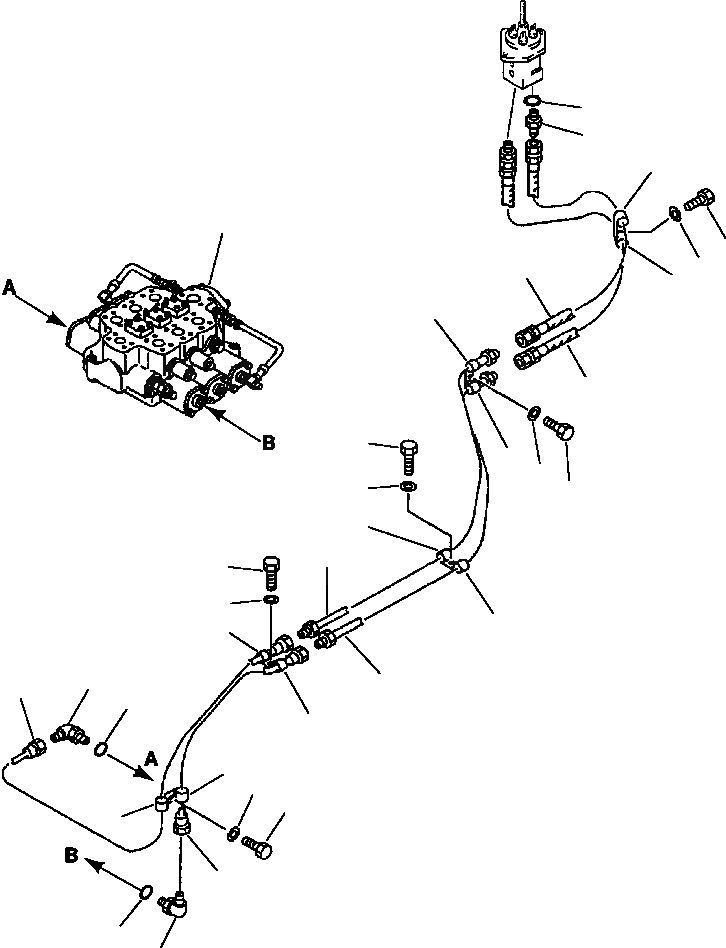 A
B
A
B