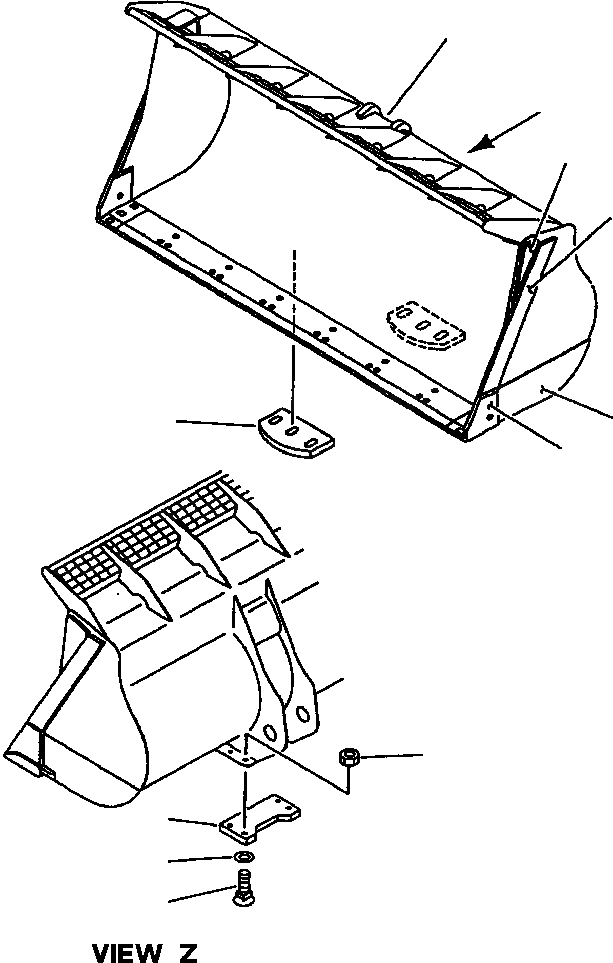 VIEW Z