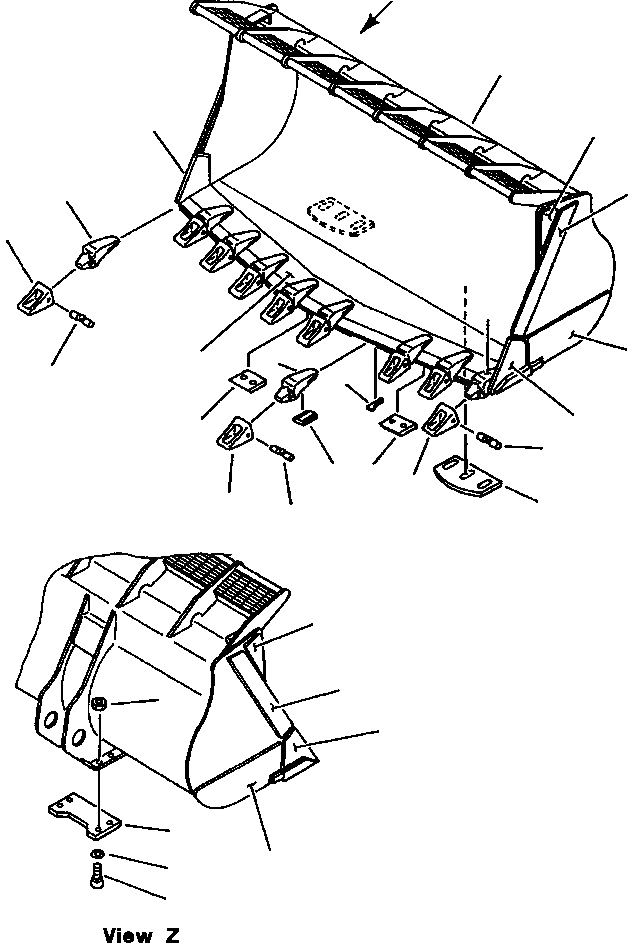 View Z