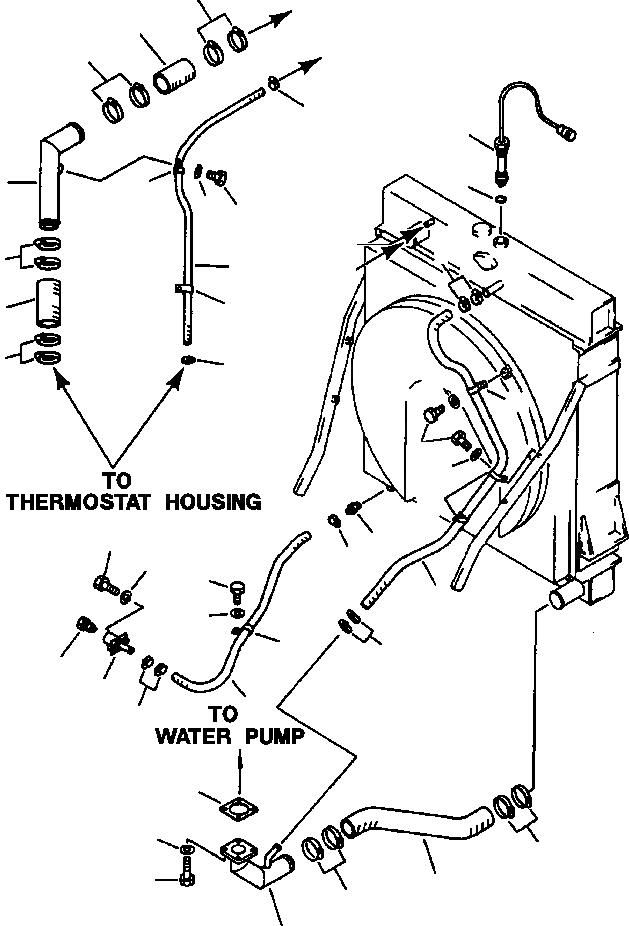 TO
THERMOSTAT HOUSING

TO
WATER PUMP