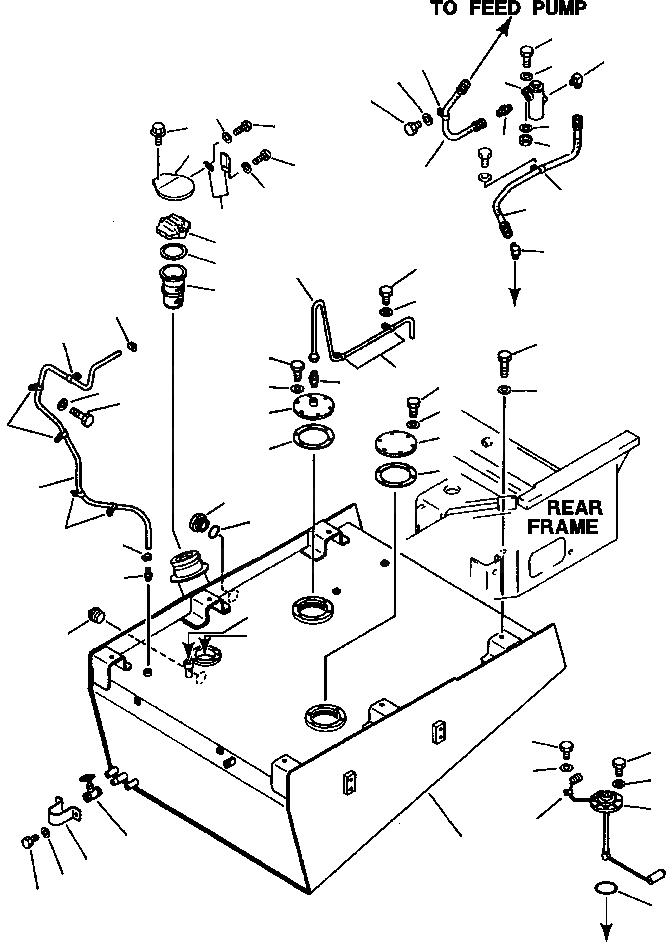 TO FEED PUMP

REAR FRAME