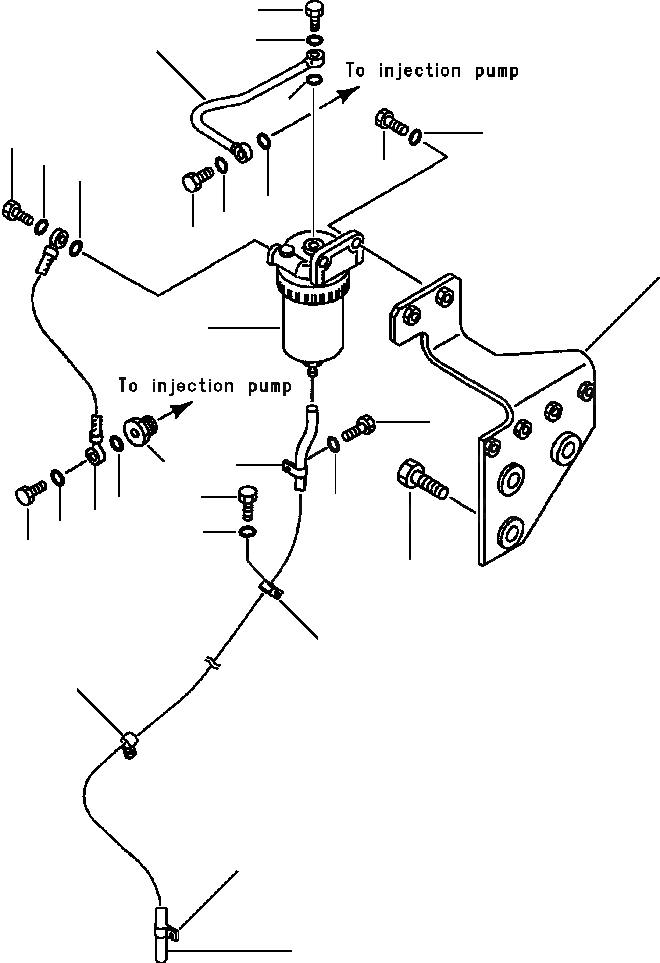 To injection pump

To injection pump