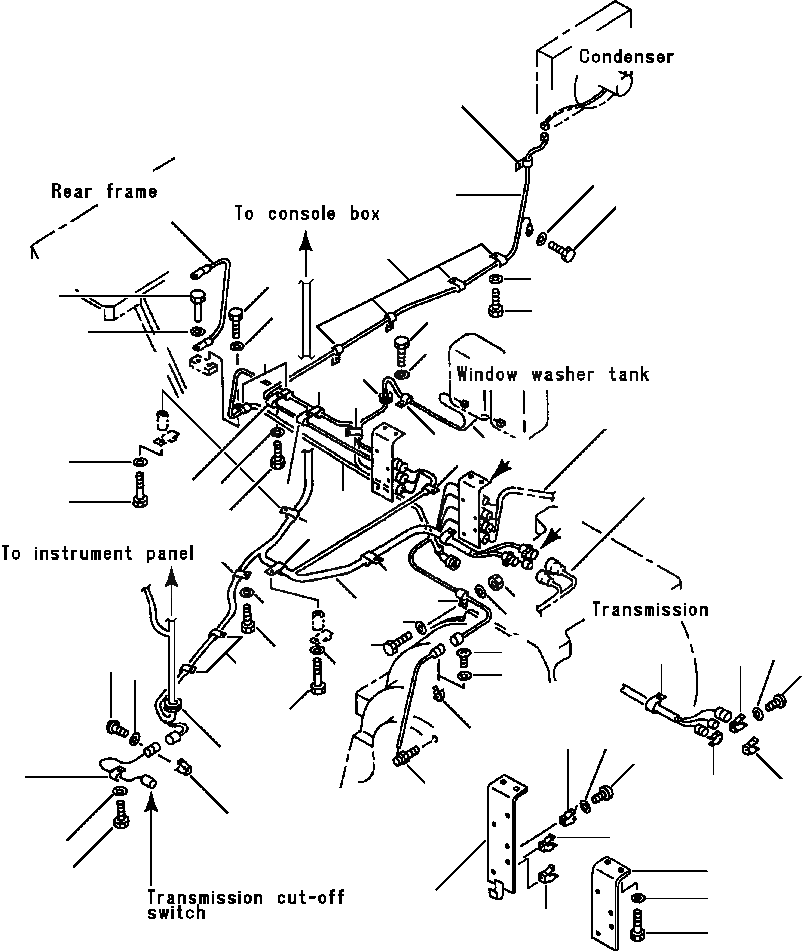 Condenser

Rear frame

To console box

Window washer tank

To instrument panel

Transmission

Transmission cut-off switch