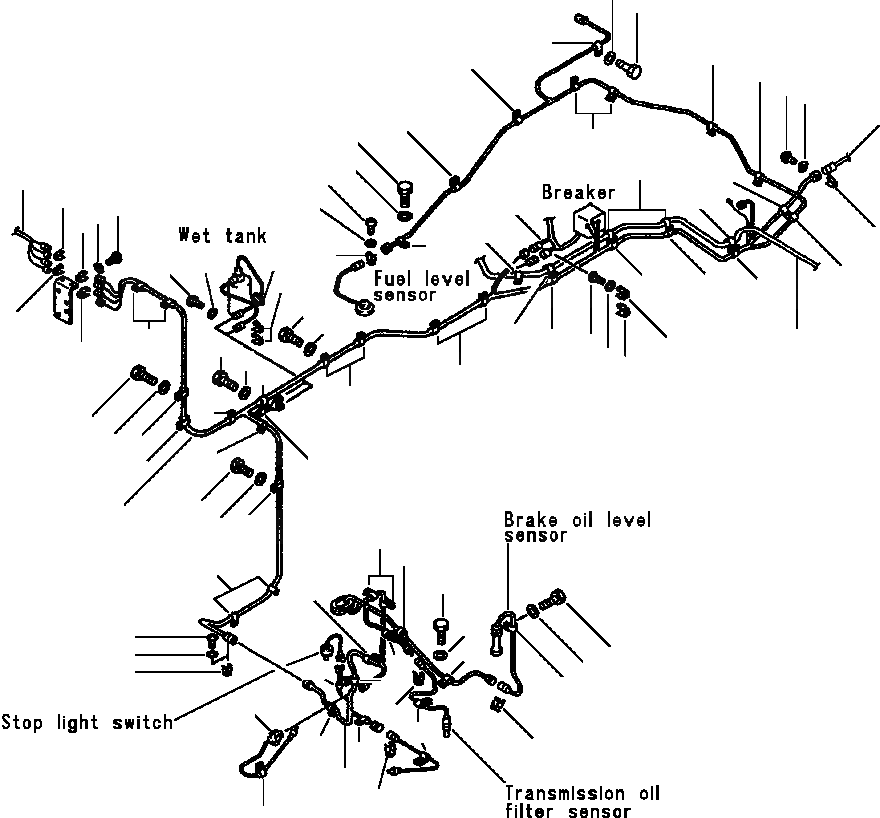 Breaker

Wet tank

Fuel level sensor

Brake oil level sensor

Stop light switch

Transmission oil filter sensor