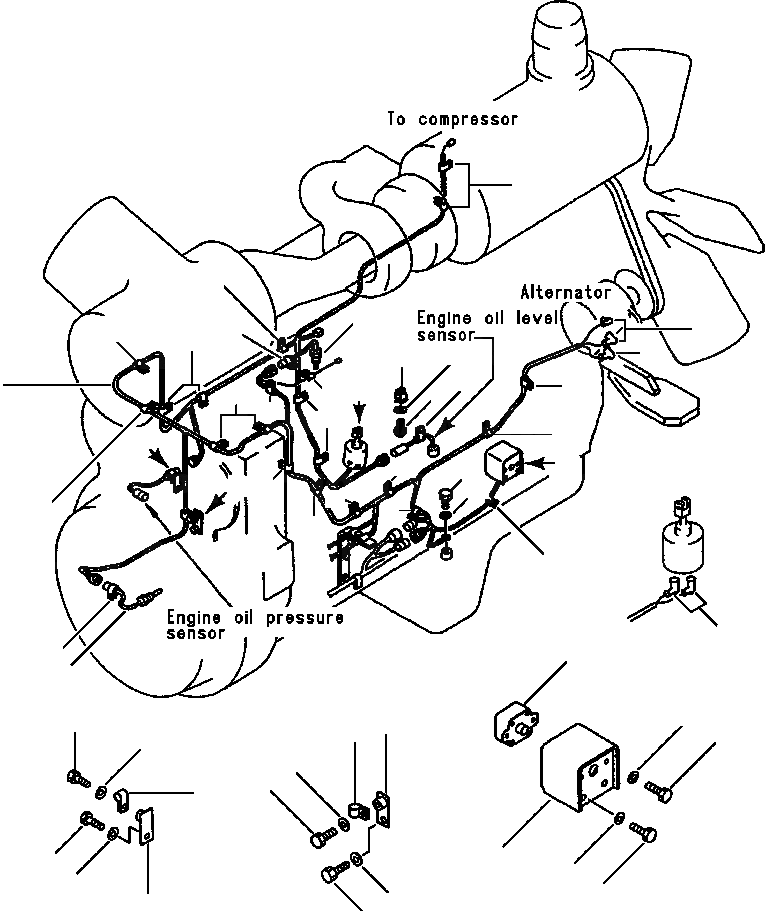 To compressor

Alternator

Engine oil level sensor

Engine oil pressure sensor