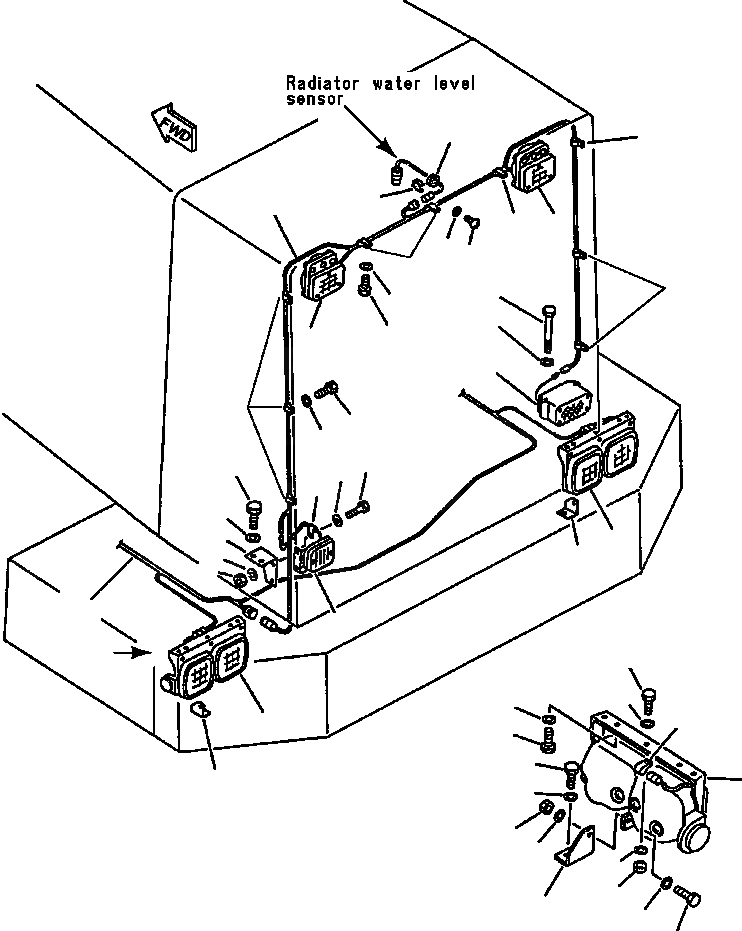 Radiator water level sensor

FWD