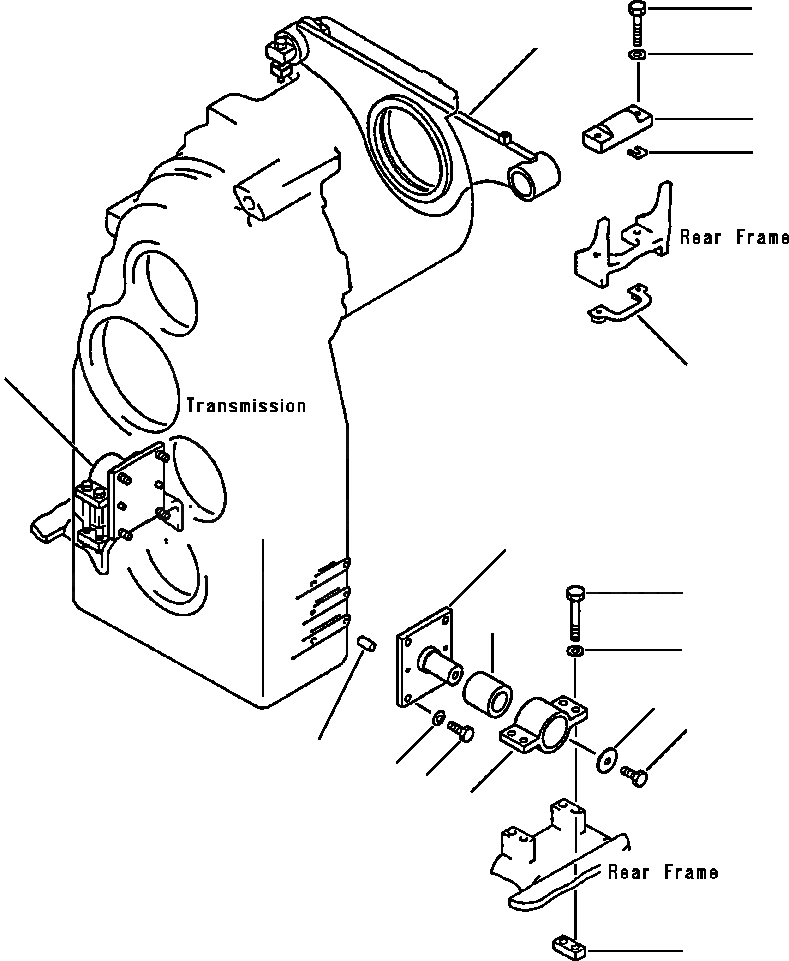 Rear Frame

Transmission

Rear Frame