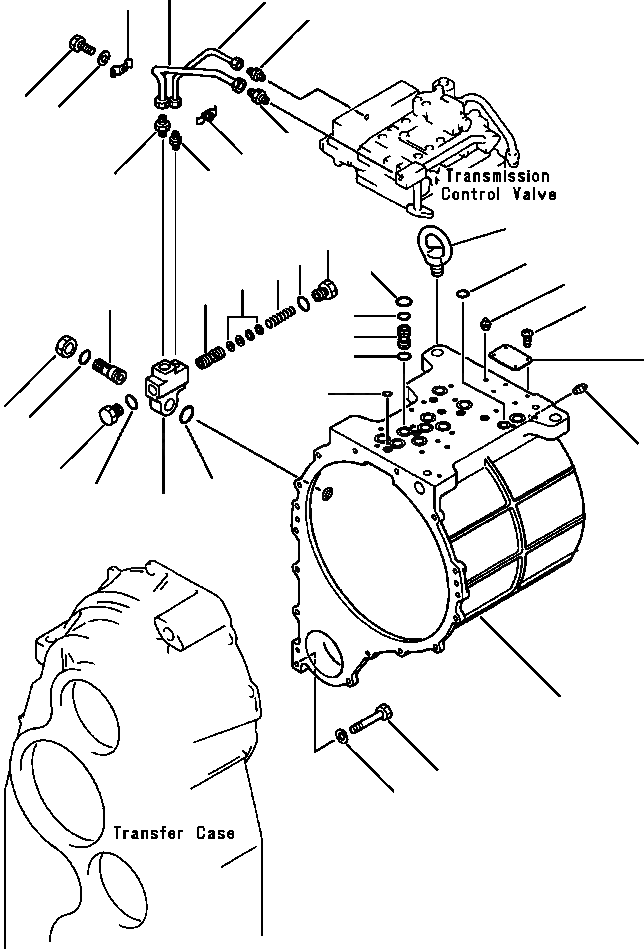 Transmission Control Valve

Transfer Case