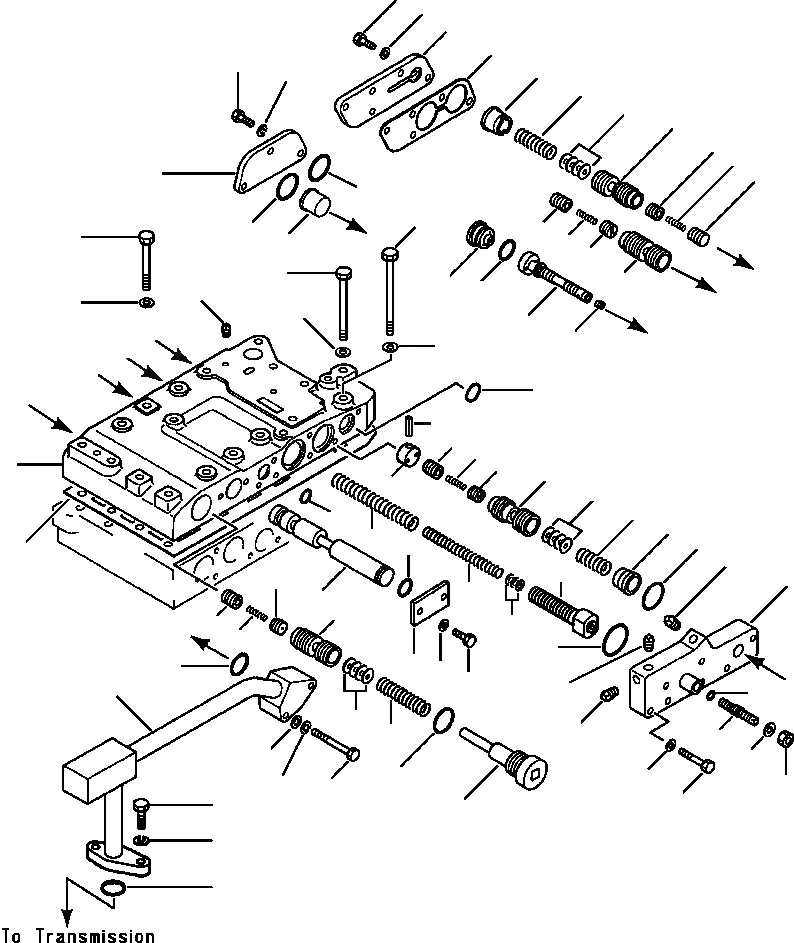 To Transmission