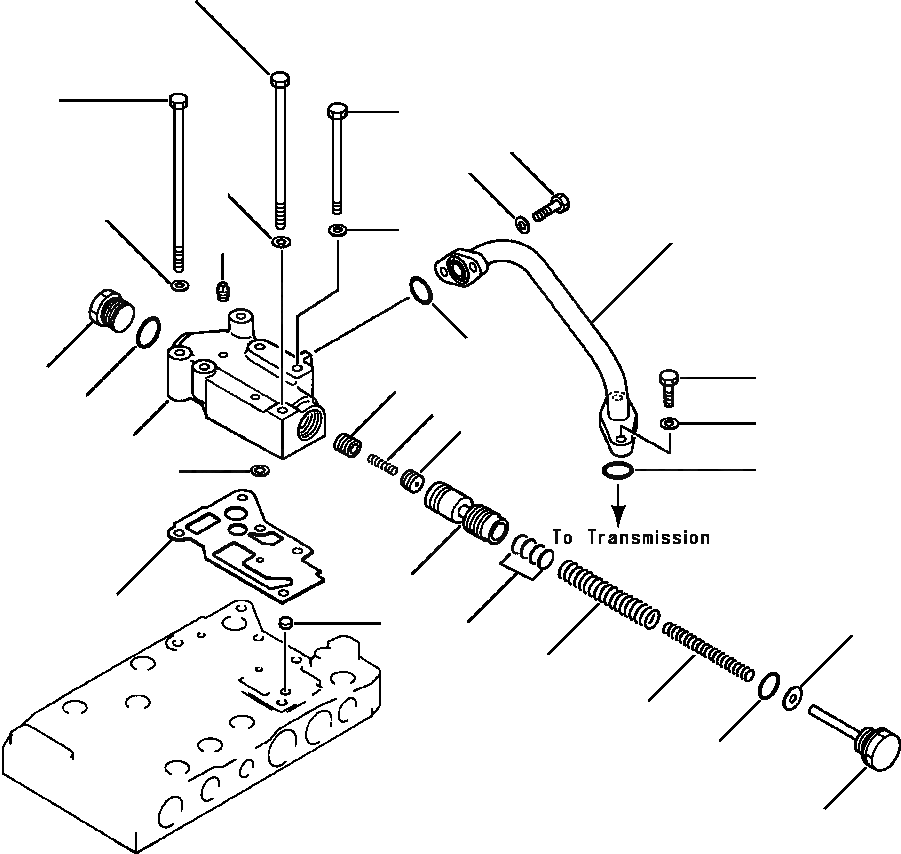 To Transmission