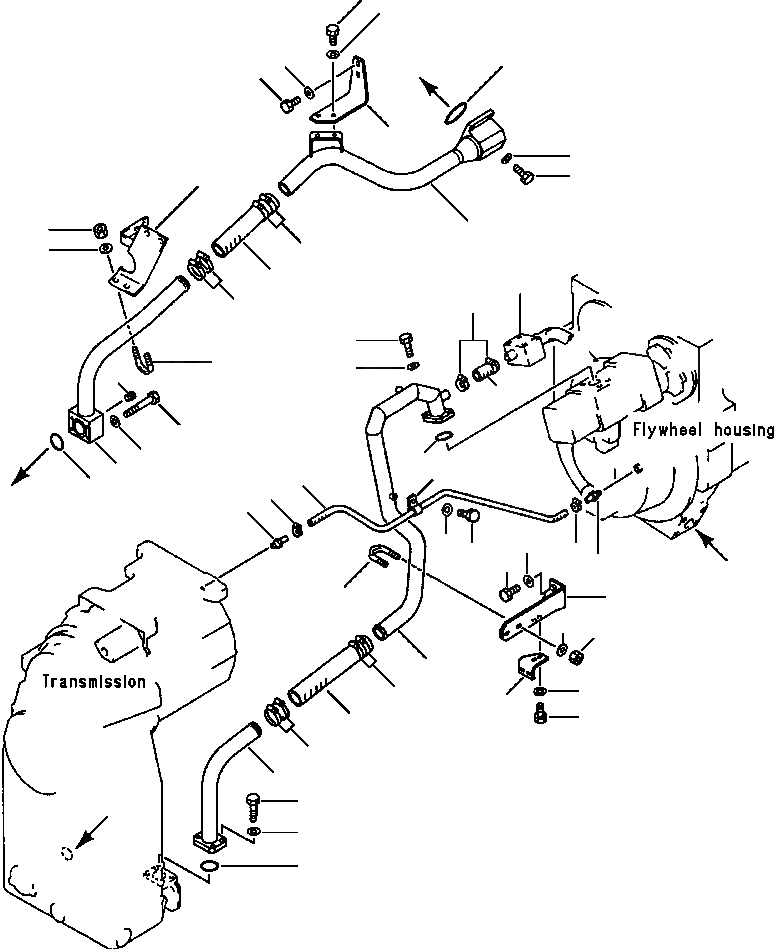 Flywheel housing

Transmission