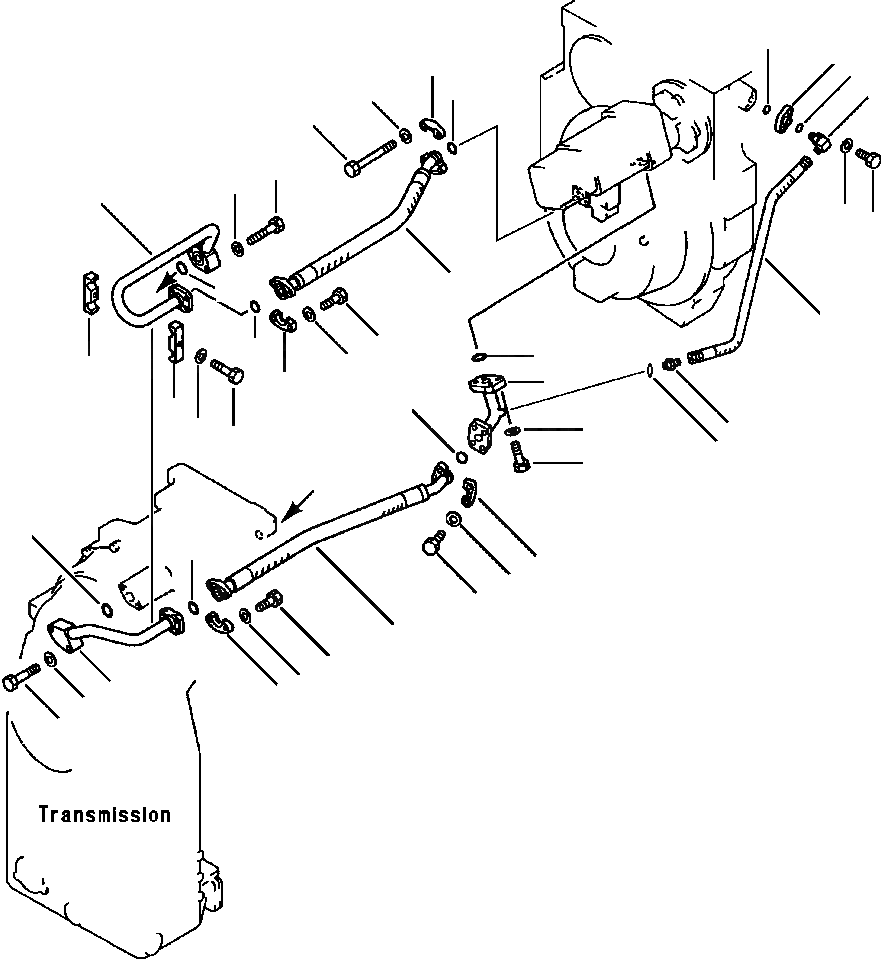 Transmission