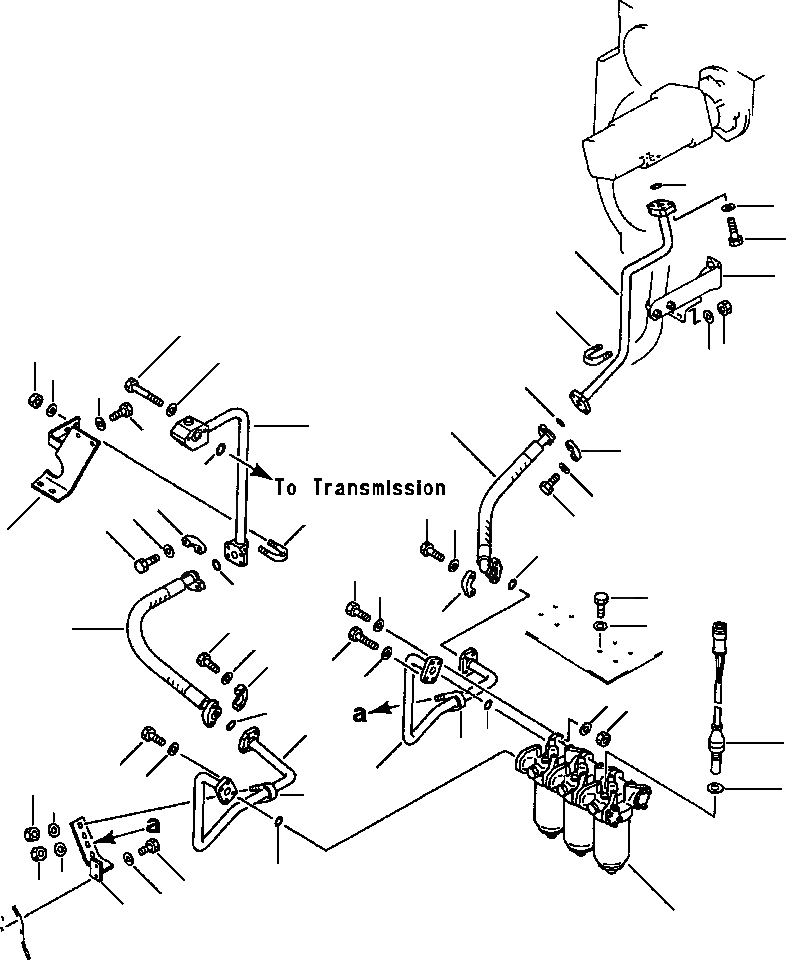 To Transmission

a

a