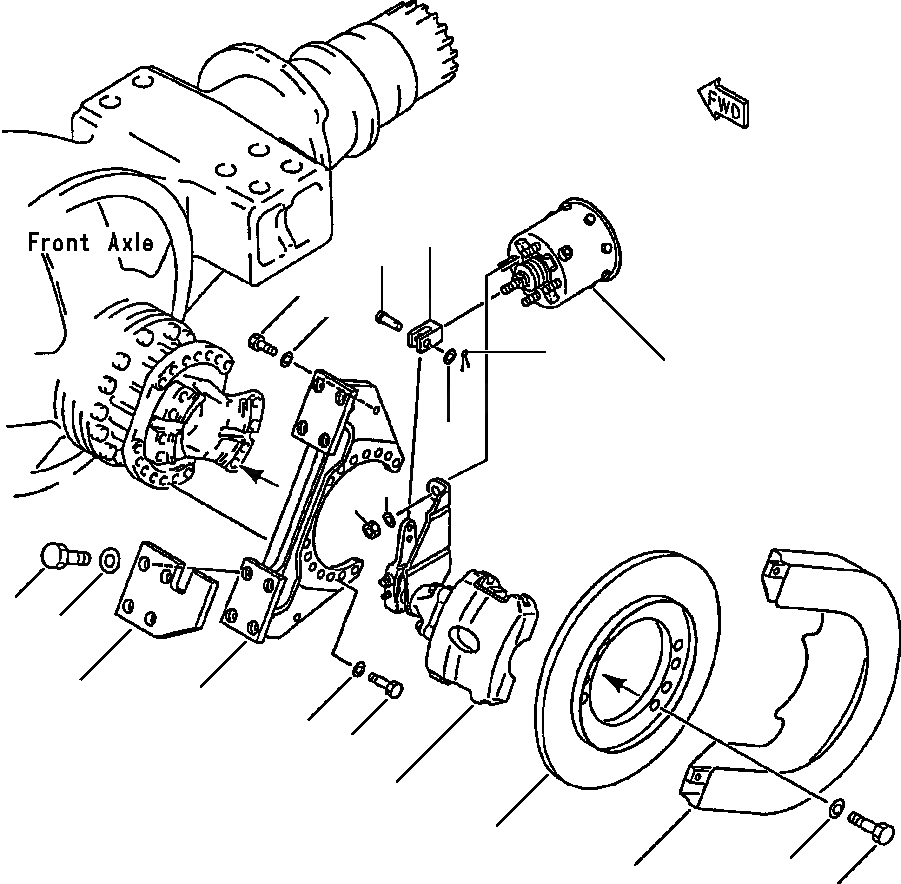 FWD

Front Axle