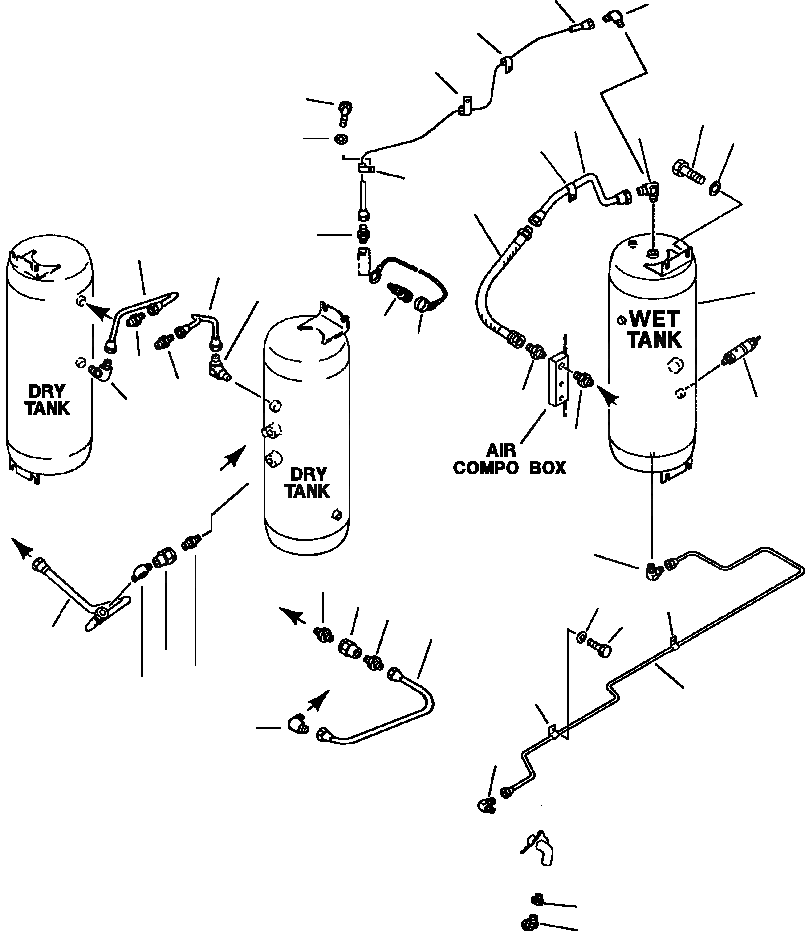 DRY TANK

DRY TANK

WET TANK

AIR COMPO BOX