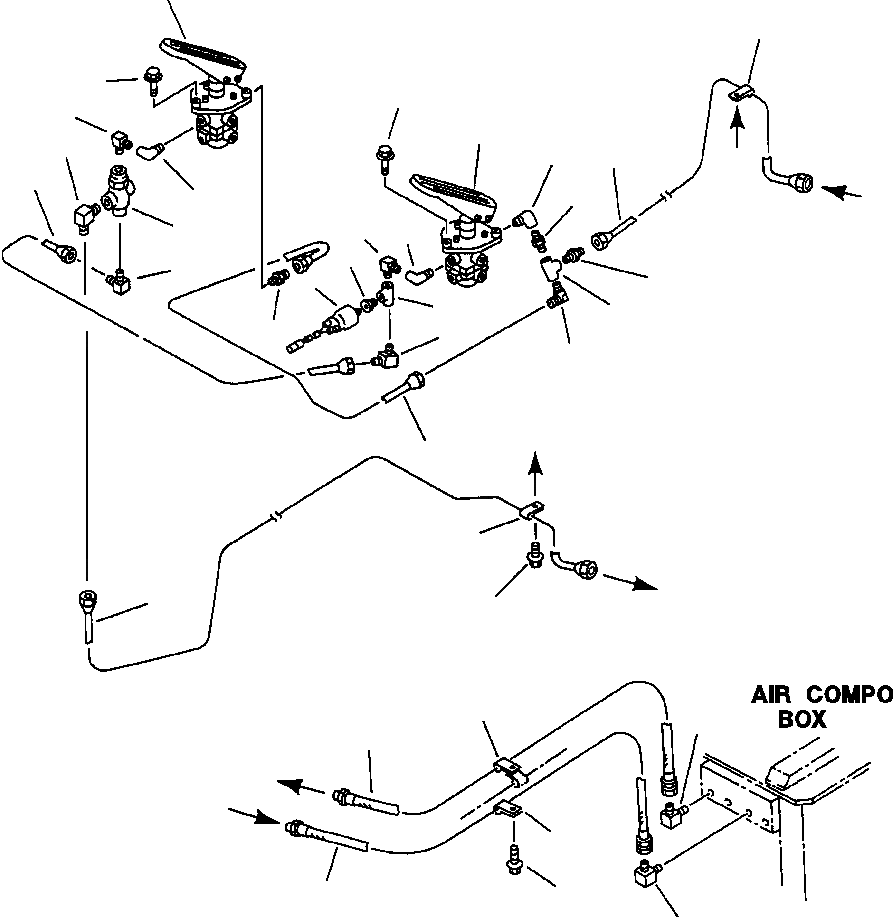 AIR COMPO
BOX