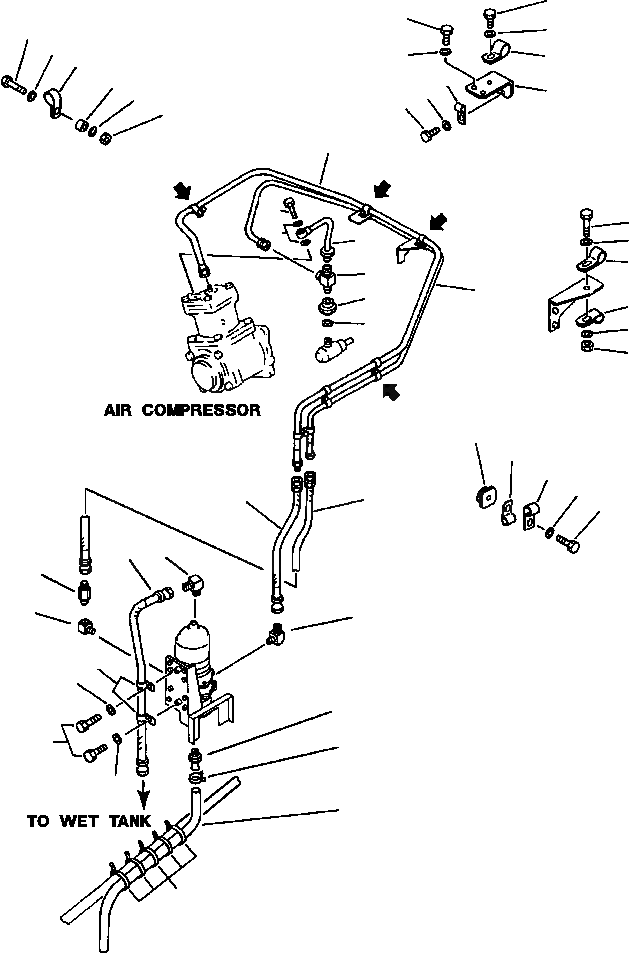 AIR COMPRESSOR

TO WET TANK