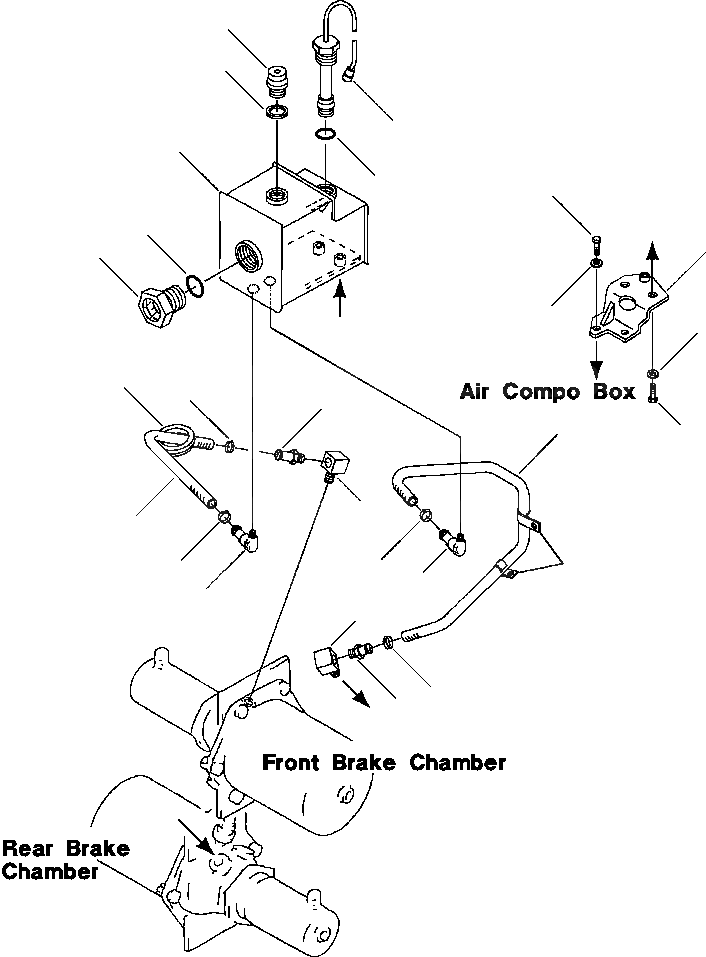 Air Compo Box

Front Brake Chamber

Rear Brake Chamber