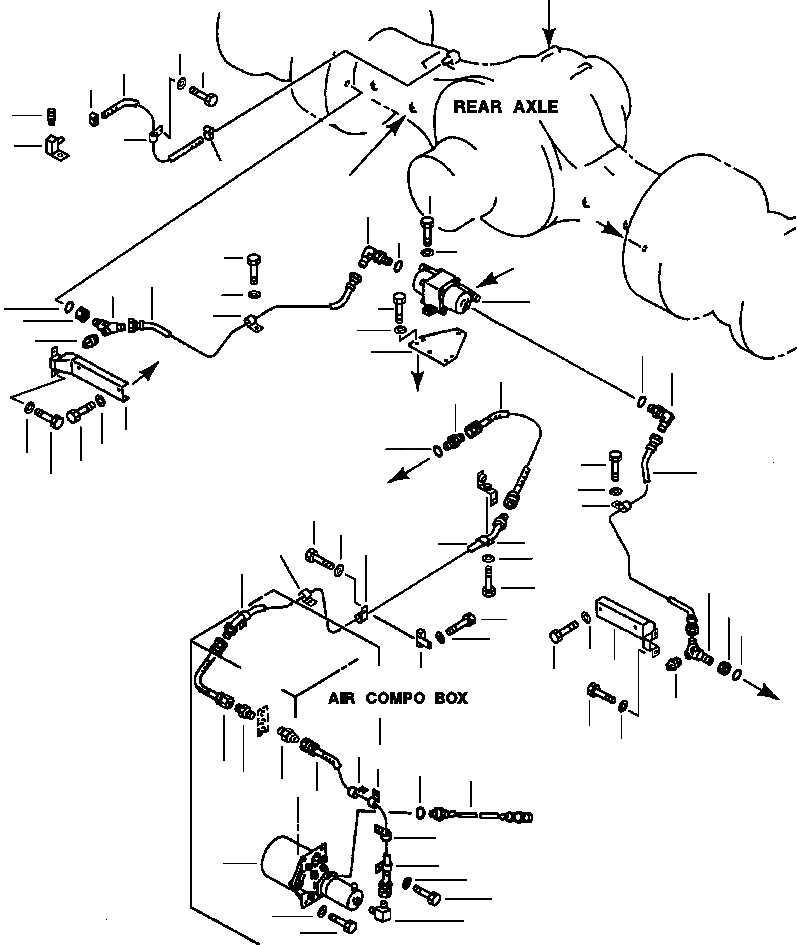 REAR AXLE

AIR COMPO BOX